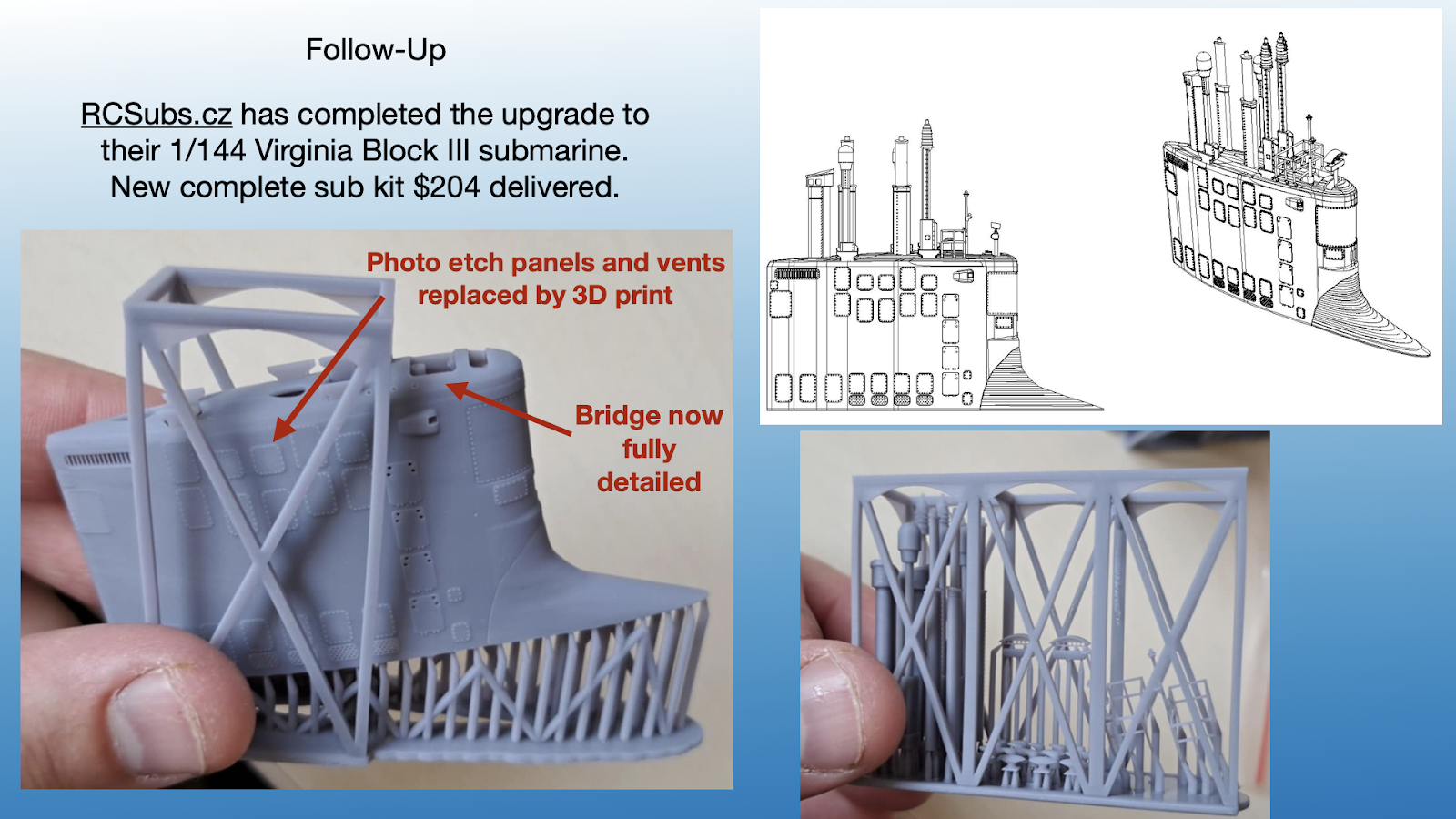 Follow-Up

RCSubs.cz has completed the upgrade to their 1/144 Virginia Block III submarine. New complete sub kit $204 delivered.

Photo etch panels and vents replaced by 3D print

Bridge now fully detailed