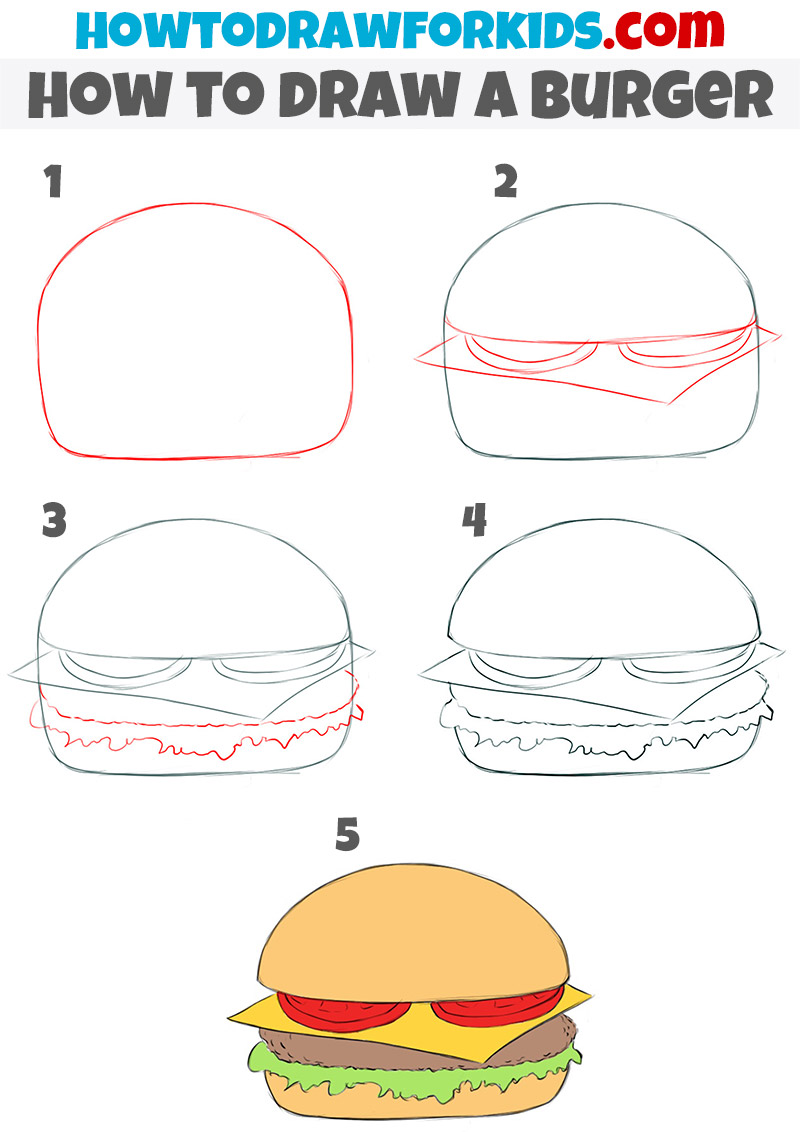 HOWTODRAWFORKIDS.com

HOW TO DRAW A BURGER

1

2

3

4

5