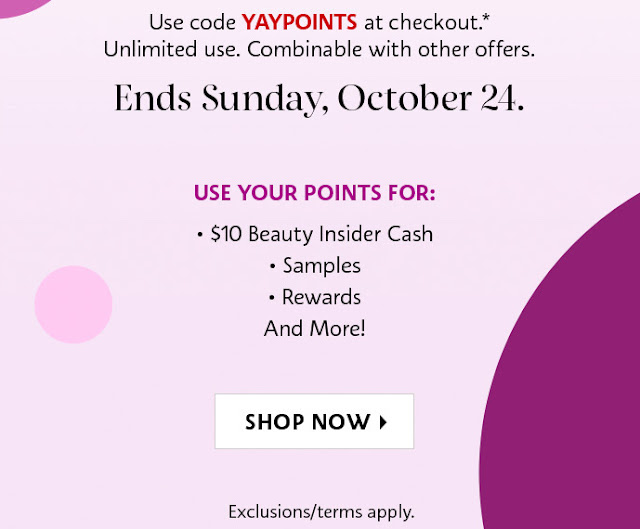 Use code YAYPOINTS at checkout.*
Unlimited use. Combinable with other offers.

Ends Sunday, October 24.

USE YOUR POINTS FOR:

• $10 Beauty Insider Cash
• Samples
• Rewards
And More!

SHOP NOW ▸

Exclusions/terms apply.