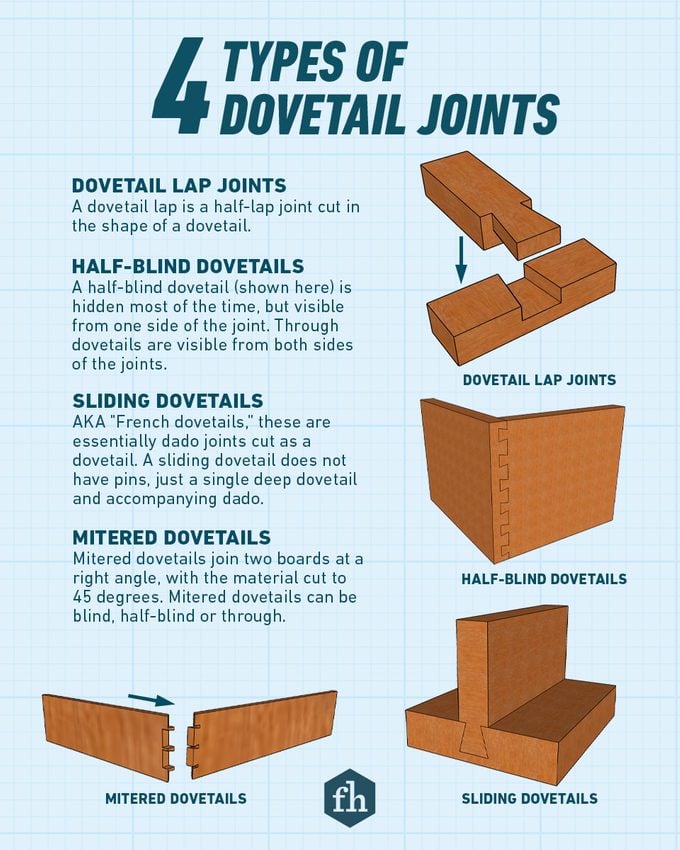 4 TYPES OF DOVETAIL JOINTS

DOVETAIL LAP JOINTS
A dovetail lap is a half-lap joint cut in the shape of a dovetail.

HALF-BLIND DOVETAILS
A half-blind dovetail (shown here) is hidden most of the time, but visible from one side of the joint. Through dovetails are visible from both sides of the joints.

SLIDING DOVETAILS
AKA "French dovetails," these are essentially dado joints cut as a dovetail. A sliding dovetail does not have pins, just a single deep dovetail and accompanying dado.

MITERED DOVETAILS
Mitered dovetails join two boards at a right angle, with the material cut to 45 degrees. Mitered dovetails can be blind, half-blind or through.

DOVETAIL LAP JOINTS

HALF-BLIND DOVETAILS

MITERED DOVETAILS

fh

SLIDING DOVETAILS