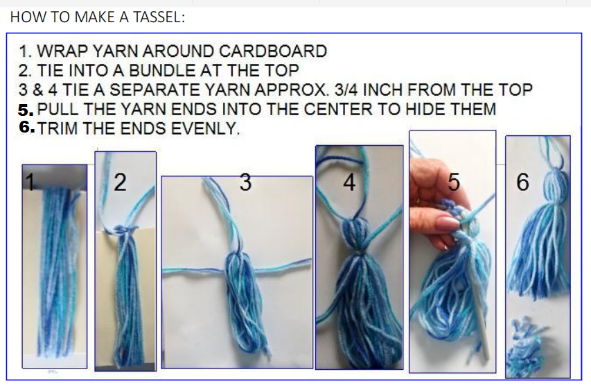 HOW TO MAKE A TASSEL:

1. WRAP YARN AROUND CARDBOARD
2. TIE INTO A BUNDLE AT THE TOP
3 & 4 TIE A SEPARATE YARN APPROX. 3/4 INCH FROM THE TOP
5. PULL THE YARN ENDS INTO THE CENTER TO HIDE THEM
6. TRIM THE ENDS EVENLY.

1

2

3

4

5

6