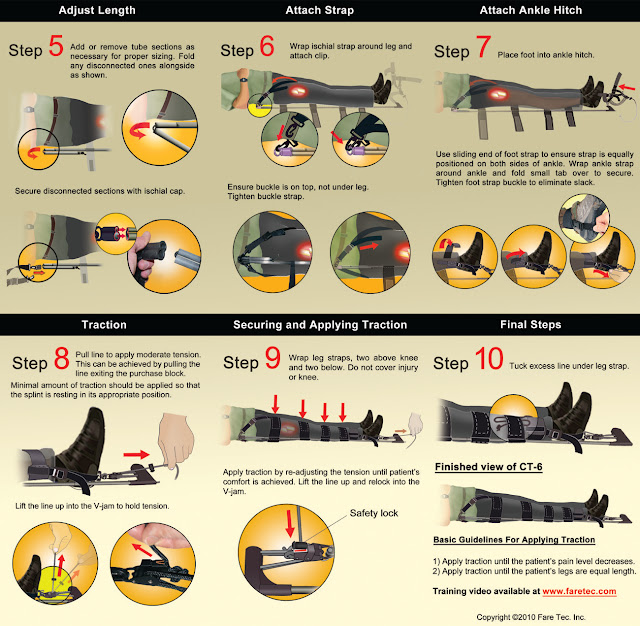 Adjust Length

Step 5 Add or remove tube sections as necessary for proper sizing. Fold any disconnected ones alongside as shown.

Secure disconnected sections with ischial cap.

Attach Strap

Step 6 Wrap ischial strap around leg and attach clip.

Ensure buckle is on top, not under leg. Tighten buckle strap.

Attach Ankle Hitch

Step 7 Place foot into ankle hitch.

Use sliding end of foot strap to ensure strap is equally positioned on both sides of ankle. Wrap ankle strap around ankle and fold small tab over to secure. Tighten foot strap buckle to eliminate slack.

Traction

Step 8 Pull line to apply moderate tension. This can be achieved by pulling the line exiting the purchase block.

Minimal amount of traction should be applied so that the splint is resting in its appropriate position.

Lift the line up into the V-jam to hold tension.

Securing and Applying Traction

Step 9 Wrap leg straps, two above knee and two below. Do not cover injury or knee.

Apply traction by re-adjusting the tension until patient's comfort is achieved. Lift the line up and relock into the V-jam.

Safety lock

Final Steps

Step 10 Tuck excess line under leg strap.

Finished view of CT-6

Basic Guidelines For Applying Traction

1) Apply traction until the patient's pain level decreases.
2) Apply traction until the patient's legs are equal length.

Training video available at www.faretec.com

Copyright ©2010 Fare Tec. Inc.