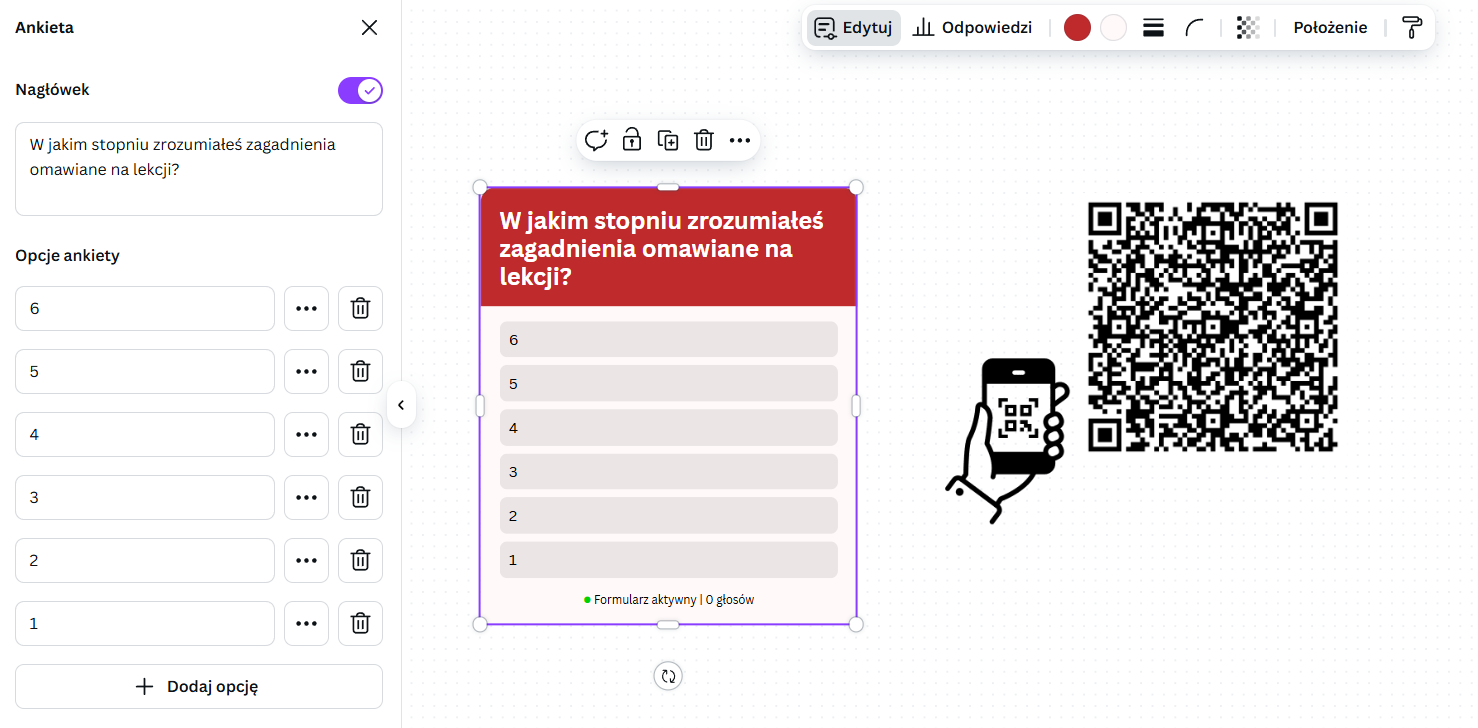 Ankieta

Nagłówek

W jakim stopniu zrozumiałeś zagadnienia omawiane na lekcji?

Opcje ankiety

6

5

4

3

2

1

Dodaj opcję

Edytuj Odpowiedzi Położenie

W jakim stopniu zrozumiałeś zagadnienia omawiane na lekcji?

6

5

4

3

2

1

Formularz aktywny | 0 głosów