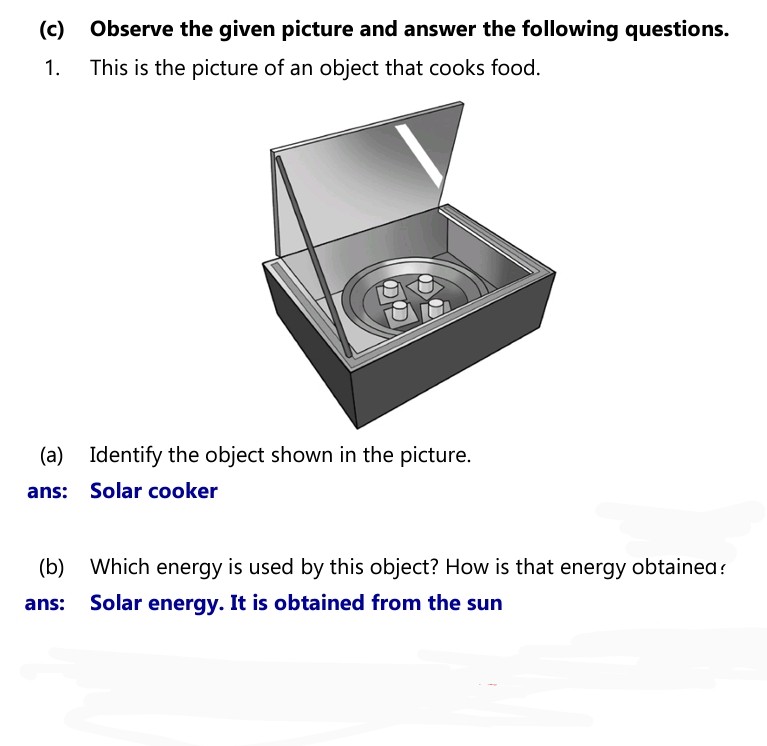 (c) Observe the given picture and answer the following questions.

1. This is the picture of an object that cooks food.

(a) Identify the object shown in the picture.

ans: Solar cooker

(b) Which energy is used by this object? How is that energy obtained?

ans: Solar energy. It is obtained from the sun