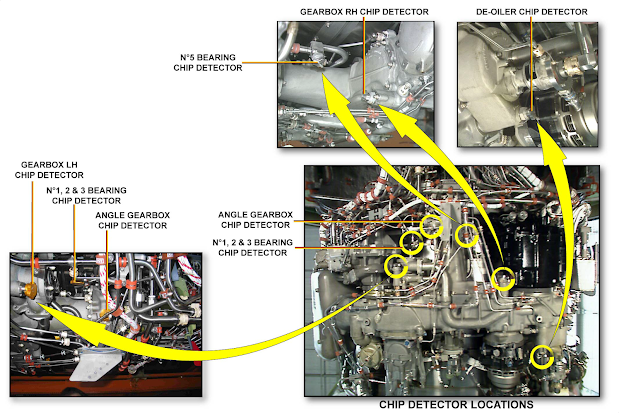 GEARBOX RH CHIP DETECTOR

DE-OILER CHIP DETECTOR

N°5 BEARING CHIP DETECTOR

GEARBOX LH CHIP DETECTOR

N°1, 2 & 3 BEARING CHIP DETECTOR

ANGLE GEARBOX CHIP DETECTOR

ANGLE GEARBOX CHIP DETECTOR

N°1, 2 & 3 BEARING CHIP DETECTOR

CHIP DETECTOR LOCATIONS