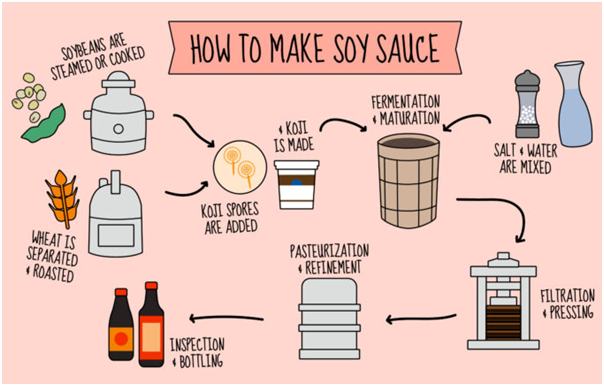 HOW TO MAKE SOY SAUCE

SOYBEANS ARE STEAMED OR COOKED

WHEAT IS SEPARATED & ROASTED

KOJI SPORES ARE ADDED

& KOJI IS MADE

FERMENTATION & MATURATION

SALT & WATER ARE MIXED

FILTRATION & PRESSING

PASTEURIZATION & REFINEMENT

INSPECTION & BOTTLING