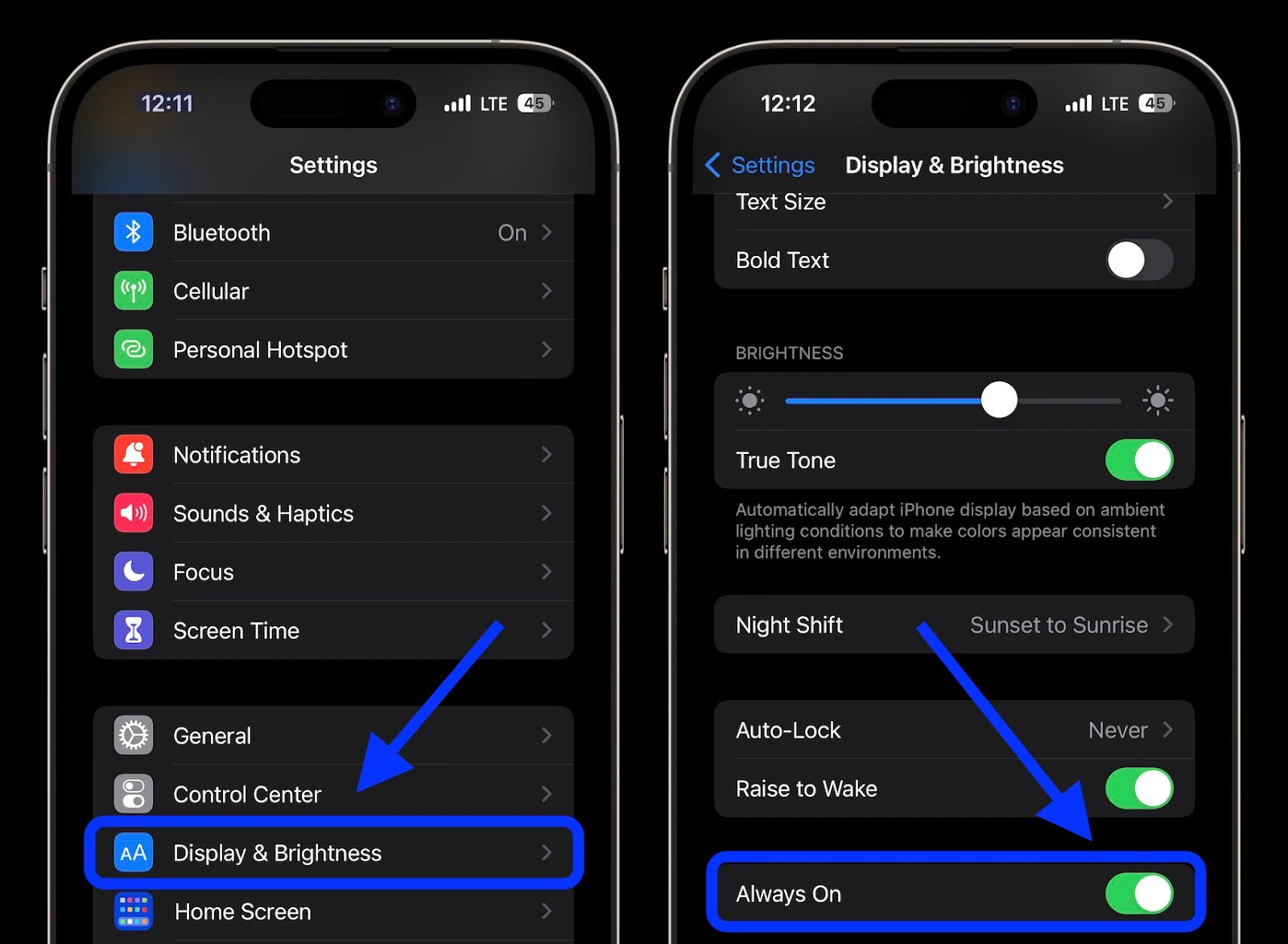 12:11

LTE 45

Settings

Bluetooth On

Cellular

Personal Hotspot

Notifications

Sounds & Haptics

Focus

Screen Time

General

Control Center

AA Display & Brightness

Home Screen

12:12

LTE 45

Settings Display & Brightness

Text Size

Bold Text

BRIGHTNESS

True Tone

Automatically adapt iPhone display based on ambient lighting conditions to make colors appear consistent in different environments.

Night Shift Sunset to Sunrise

Auto-Lock Never

Raise to Wake

Always On