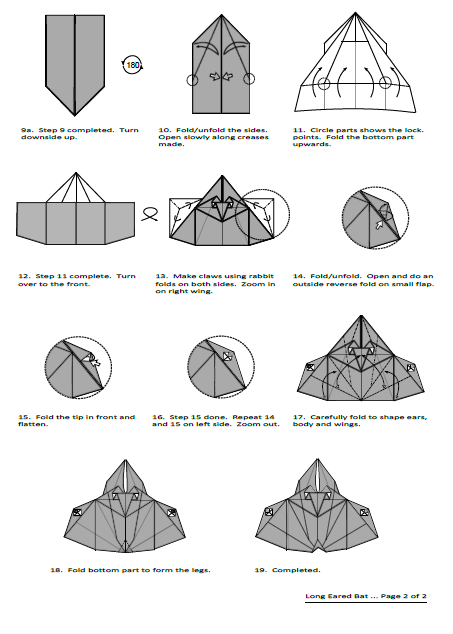 180

9a. Step 9 completed. Turn downside up.

10. Fold/unfold the sides. Open slowly along creases made.

11. Circle parts shows the lock. points. Fold the bottom part upwards.

12. Step 11 complete. Turn over to the front.

13. Make claws using rabbit folds on both sides. Zoom in on right wing.

14. Fold/unfold. Open and do an outside reverse fold on small flap.

15. Fold the tip in front and flatten.

16. Step 15 done. Repeat 14 and 15 on left side. Zoom out.

17. Carefully fold to shape ears, body and wings.

18. Fold bottom part to form the legs.

19. Completed.

Long Eared Bat ... Page 2 of 2