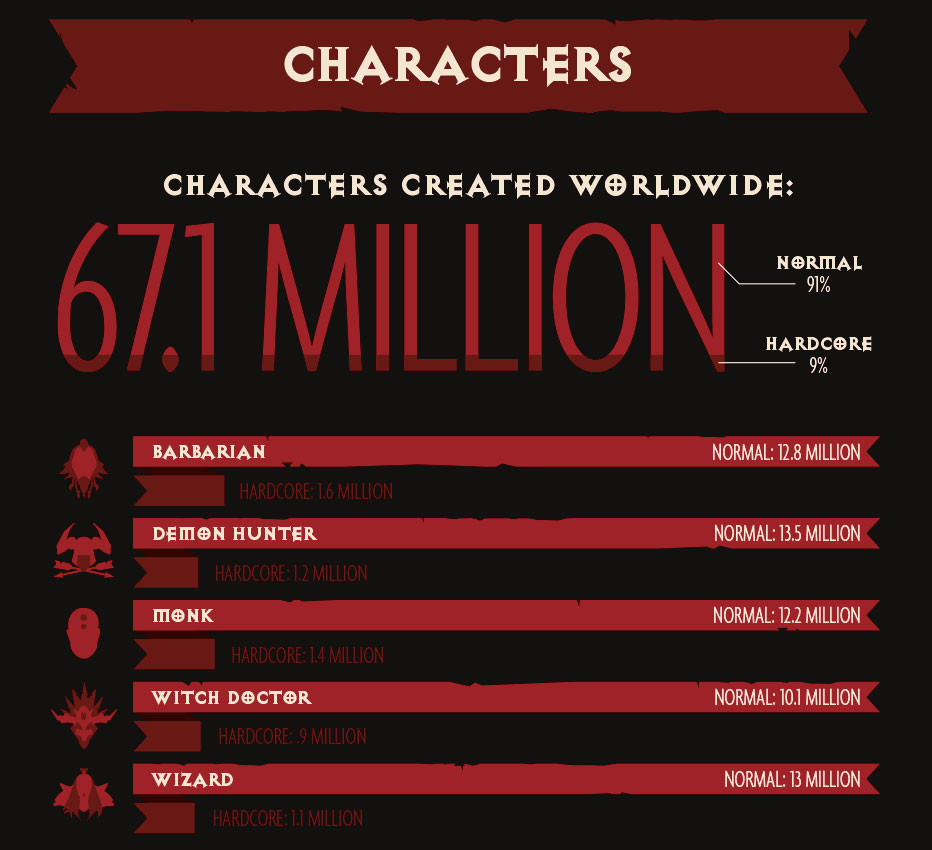 CHARACTERS

CHARACTERS CREATED WORLDWIDE:

67.1 MILLION

NORMAL
91%

HARDCORE
9%

BARBARIAN
NORMAL: 12.8 MILLION
HARDCORE: 1.6 MILLION

DEMON HUNTER
NORMAL: 13.5 MILLION
HARDCORE: 1.2 MILLION

MONK
NORMAL: 12.2 MILLION
HARDCORE: 1.4 MILLION

WITCH DOCTOR
NORMAL: 10.1 MILLION
HARDCORE: .9 MILLION

WIZARD
NORMAL: 13 MILLION
HARDCORE: 1.1 MILLION