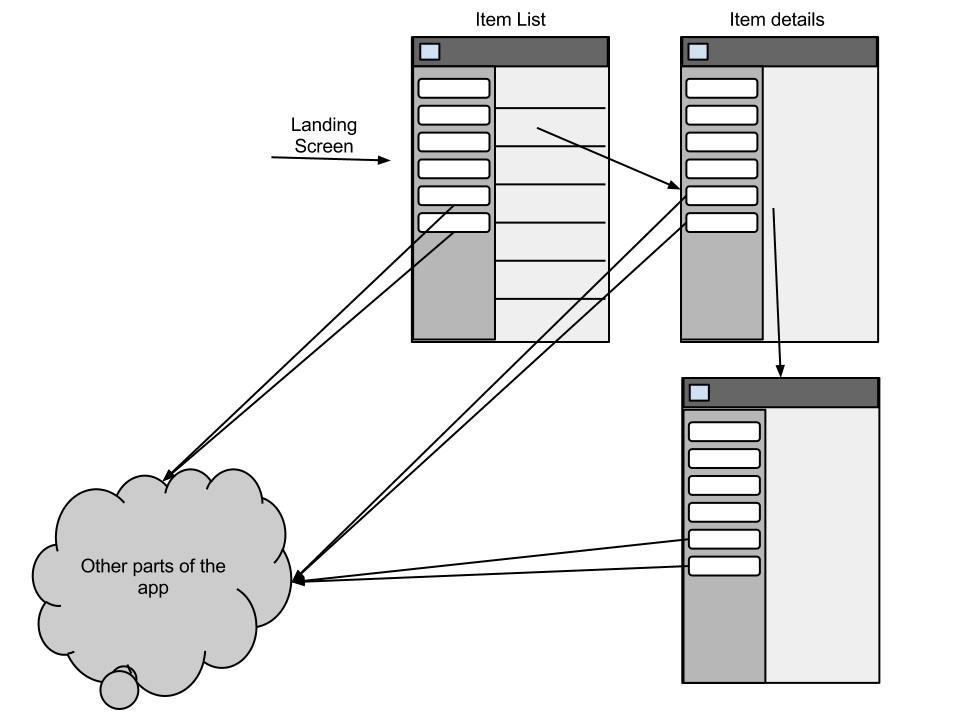 Item List

Item details

Landing Screen

Other parts of the app