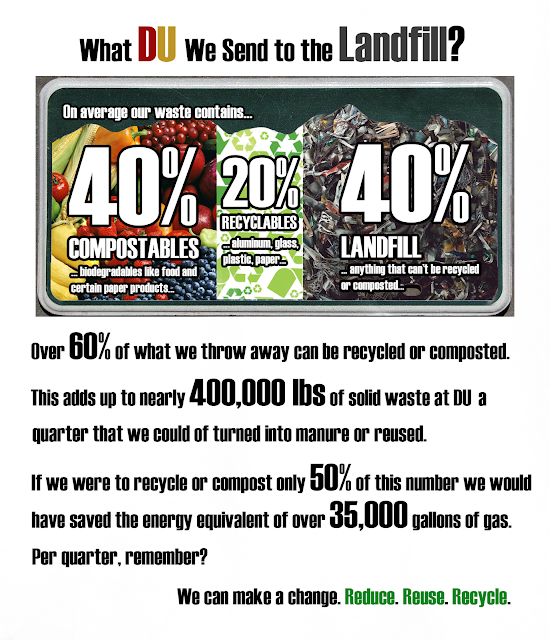 What DU We Send to the Landfill?

On average our waste contains...

40%
COMPOSTABLES
... biodegradables like food and certain paper products...

20%
RECYCLABLES
... aluminum, glass, plastic, paper...

40%
LANDFILL
... anything that can't be recycled or composted...

Over 60% of what we throw away can be recycled or composted.

This adds up to nearly 400,000 lbs of solid waste at DU a quarter that we could of turned into manure or reused.

If we were to recycle or compost only 50% of this number we would have saved the energy equivalent of over 35,000 gallons of gas. Per quarter, remember?

We can make a change. Reduce. Reuse. Recycle.