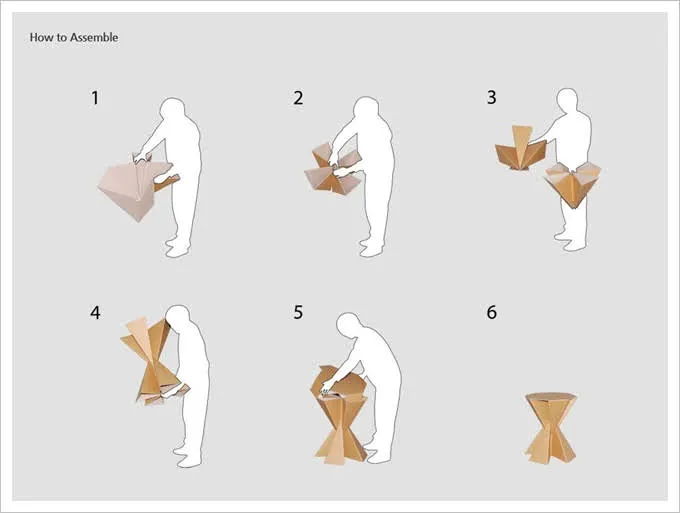 How to Assemble

1

2

3

4

5

6