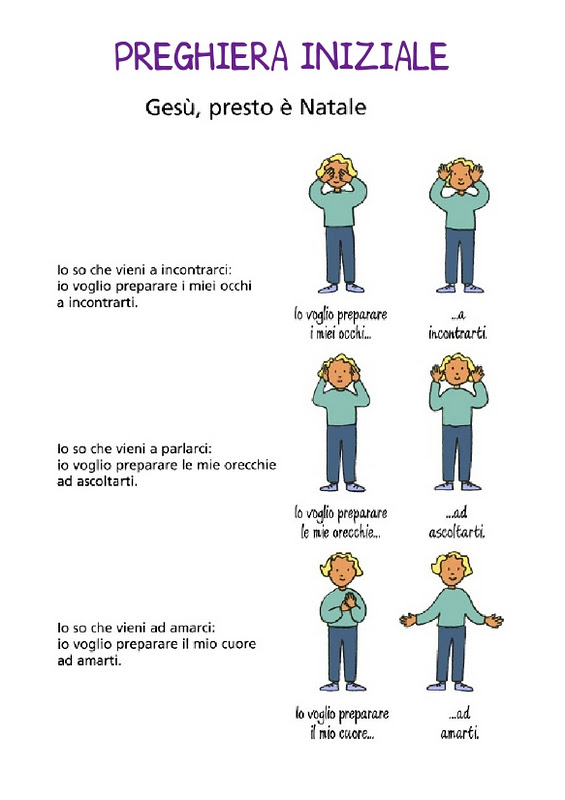 PREGHIERA INIZIALE

Gesù, presto è Natale

Io so che vieni a incontrarci:
io voglio preparare i miei occhi
a incontrarti.

Io voglio preparare i miei occhi...

...a incontrarti.

Io so che vieni a parlarci:
io voglio preparare le mie orecchie
ad ascoltarti.

Io voglio preparare le mie orecchie...

...ad ascoltarti.

Io so che vieni ad amarci:
io voglio preparare il mio cuore
ad amarti.

Io voglio preparare il mio cuore...

...ad amarti.