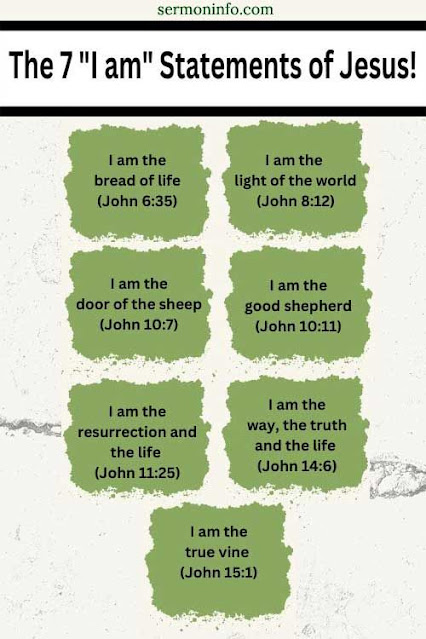 sermoninfo.com

The 7 "I am" Statements of Jesus!

I am the
bread of life
(John 6:35)

I am the
light of the world
(John 8:12)

I am the
door of the sheep
(John 10:7)

I am the
good shepherd
(John 10:11)

I am the
resurrection and
the life
(John 11:25)

I am the
way, the truth
and the life
(John 14:6)

I am the
true vine
(John 15:1)