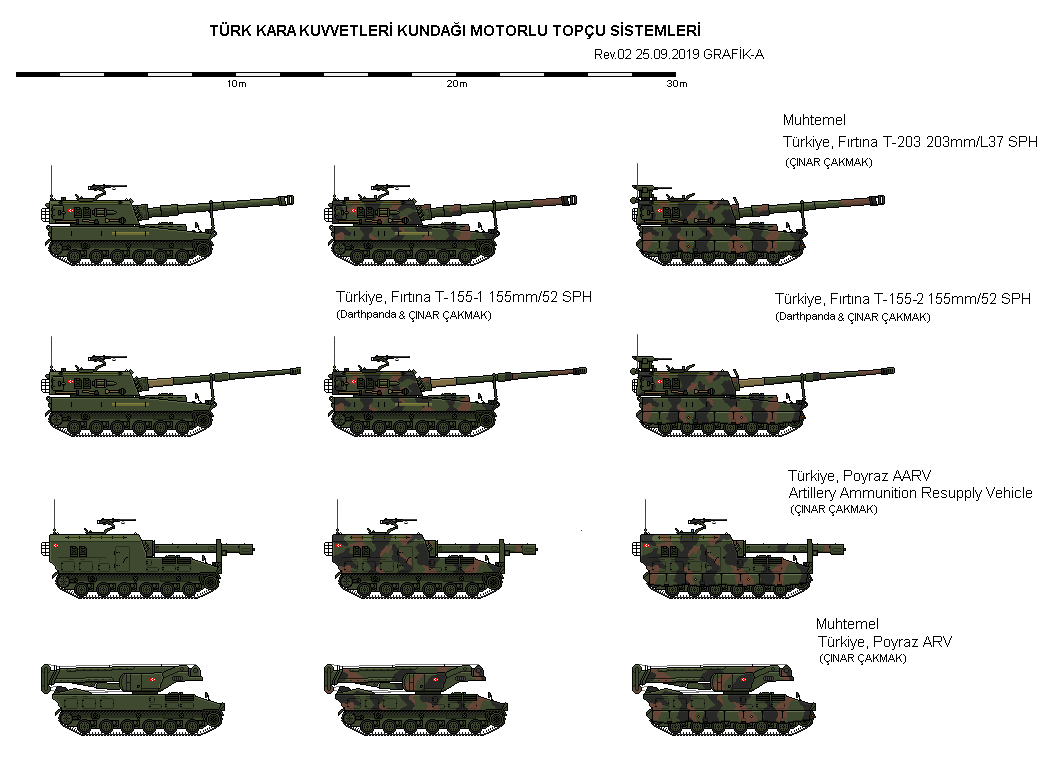 TÜRK KARA KUVVETLERİ KUNDAĞI MOTORLU TOPÇU SİSTEMLERİ

Rev.02 25.09.2019 GRAFİK-A

10m 20m 30m

Muhtemel
Türkiye, Fırtına T-203 203mm/L37 SPH
(ÇINAR ÇAKMAK)

Türkiye, Fırtına T-155-1 155mm/52 SPH
(Darthpanda & ÇINAR ÇAKMAK)

Türkiye, Fırtına T-155-2 155mm/52 SPH
(Darthpanda & ÇINAR ÇAKMAK)

Türkiye, Poyraz AARV
Artillery Ammunition Resupply Vehicle
(ÇINAR ÇAKMAK)

Muhtemel
Türkiye, Poyraz ARV
(ÇINAR ÇAKMAK)