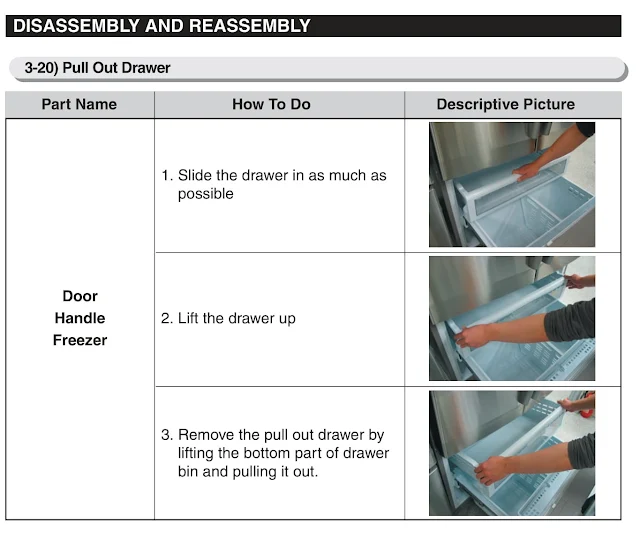 DISASSEMBLY AND REASSEMBLY

3-20) Pull Out Drawer

| Part Name | How To Do | Descriptive Picture |
|---|---|---|
| Door Handle Freezer | 1. Slide the drawer in as much as possible | |
| | 2. Lift the drawer up | |
| | 3. Remove the pull out drawer by lifting the bottom part of drawer bin and pulling it out. | |