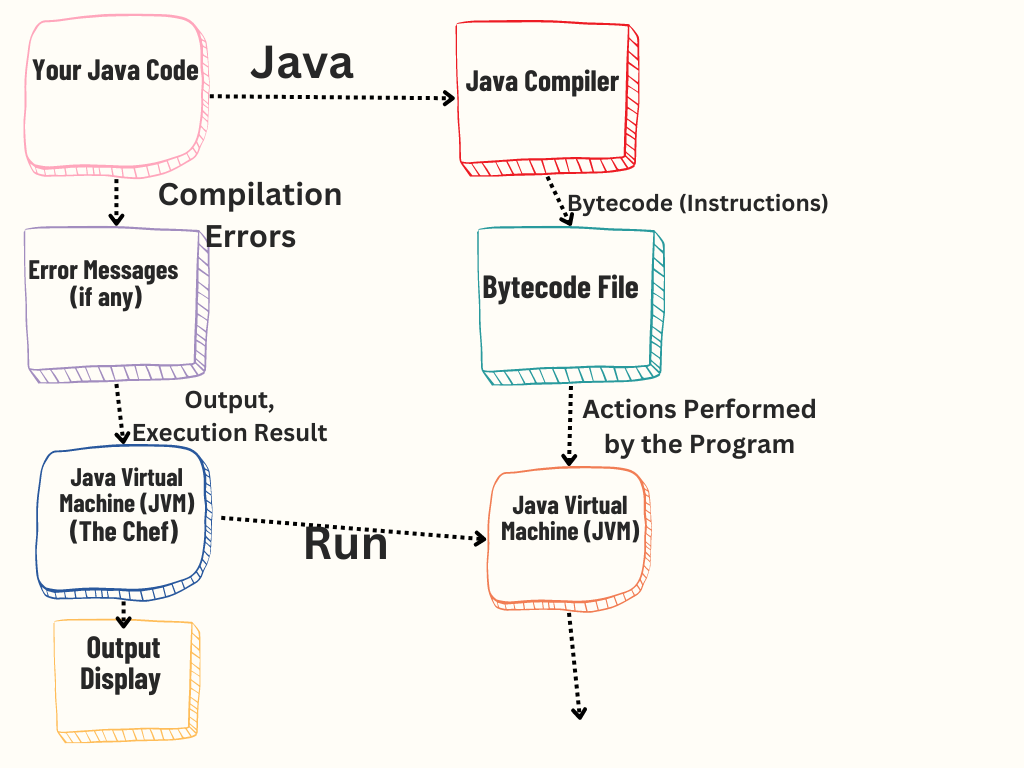 Your Java Code

Java

Java Compiler

Compilation Errors

Bytecode (Instructions)

Error Messages (if any)

Bytecode File

Output, Execution Result

Actions Performed by the Program

Java Virtual Machine (JVM) (The Chef)

Run

Java Virtual Machine (JVM)

Output Display