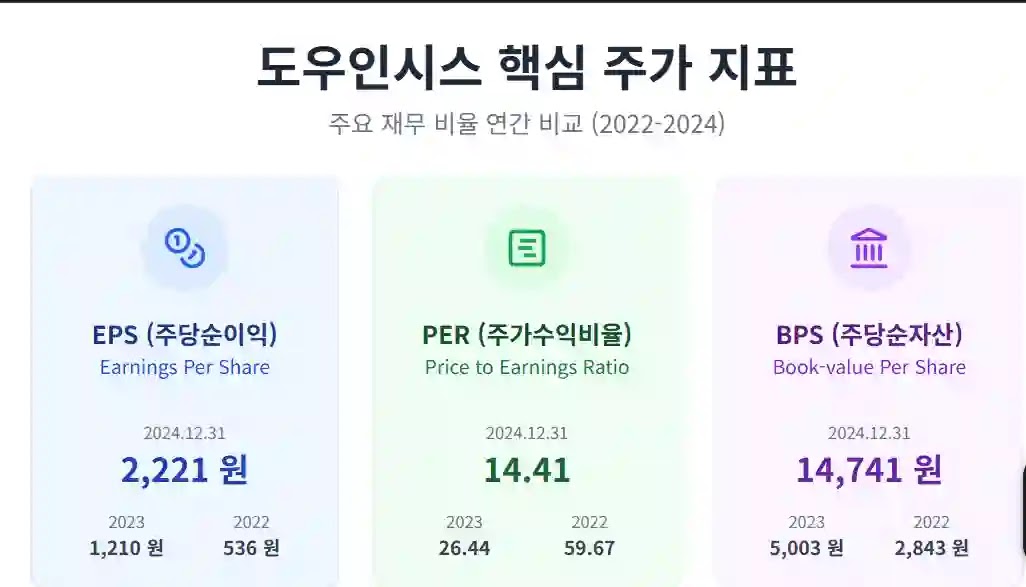 도우인시스 핵심 주가 지표

주요 재무 비율 연간 비교 (2022-2024)

EPS (주당순이익)
Earnings Per Share

2024.12.31
2,221 원

2023
1,210 원

2022
536 원

PER (주가수익비율)
Price to Earnings Ratio

2024.12.31
14.41

2023
26.44

2022
59.67

BPS (주당순자산)
Book-value Per Share

2024.12.31
14,741 원

2023
5,003 원

2022
2,843 원