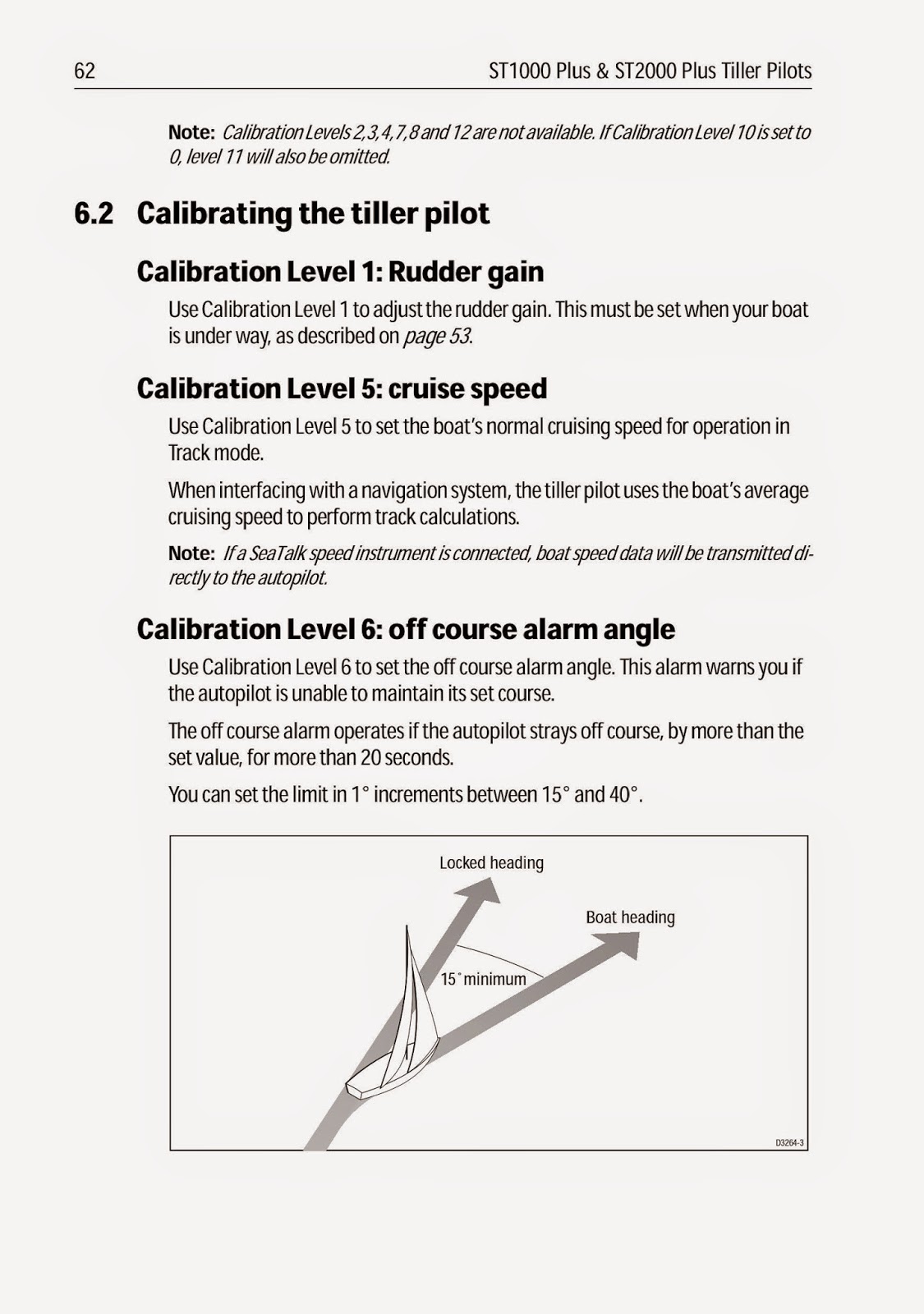 62 ST1000 Plus & ST2000 Plus Tiller Pilots

Note: Calibration Levels 2,3,4,7,8 and 12 are not available. If Calibration Level 10 is set to 0, level 11 will also be omitted.

6.2 Calibrating the tiller pilot

Calibration Level 1: Rudder gain

Use Calibration Level 1 to adjust the rudder gain. This must be set when your boat is under way, as described on page 53.

Calibration Level 5: cruise speed

Use Calibration Level 5 to set the boat's normal cruising speed for operation in Track mode.

When interfacing with a navigation system, the tiller pilot uses the boat's average cruising speed to perform track calculations.

Note: If a SeaTalk speed instrument is connected, boat speed data will be transmitted directly to the autopilot.

Calibration Level 6: off course alarm angle

Use Calibration Level 6 to set the off course alarm angle. This alarm warns you if the autopilot is unable to maintain its set course.

The off course alarm operates if the autopilot strays off course, by more than the set value, for more than 20 seconds.

You can set the limit in 1° increments between 15° and 40°.

Locked heading

Boat heading

15° minimum

D3264-3