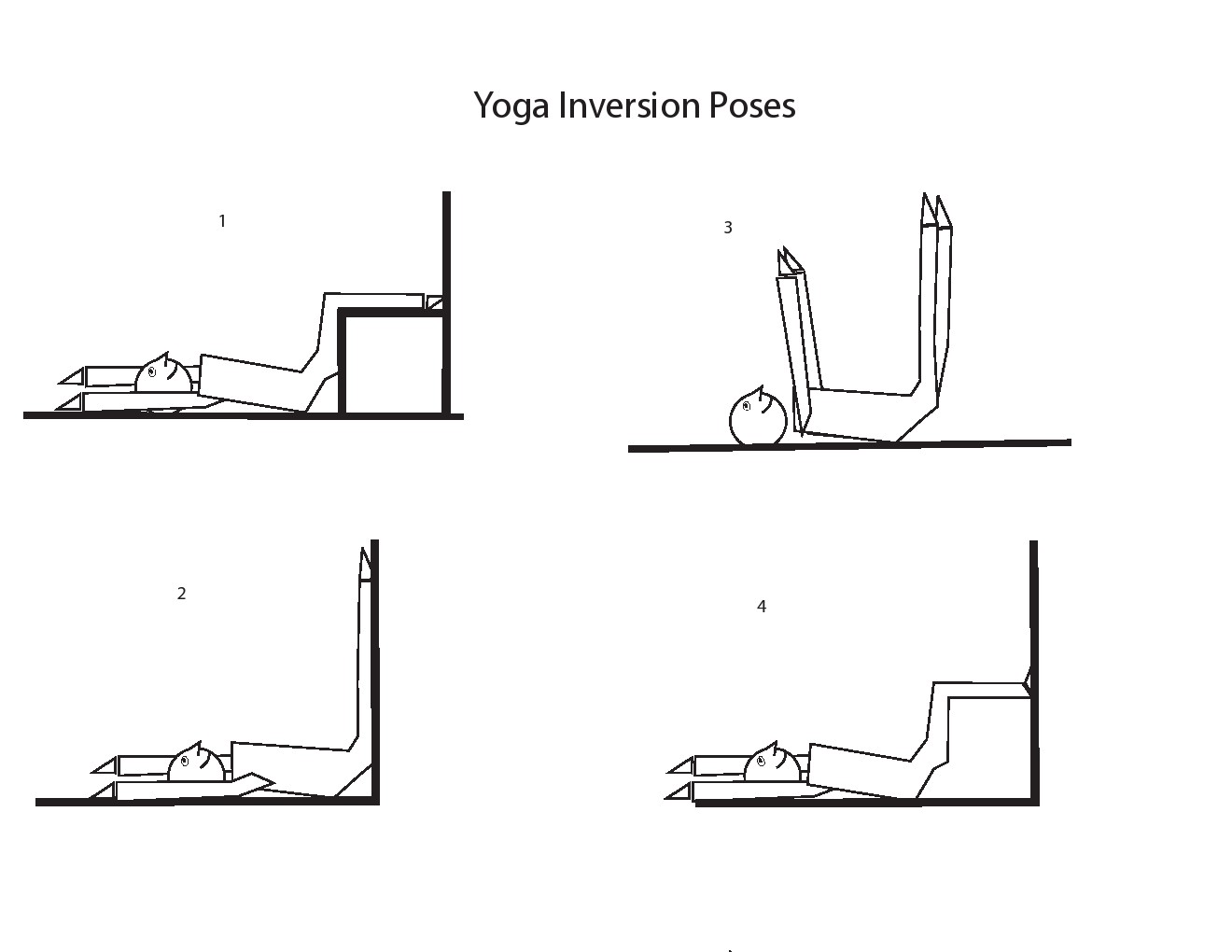 Yoga Inversion Poses

1

3

2

4