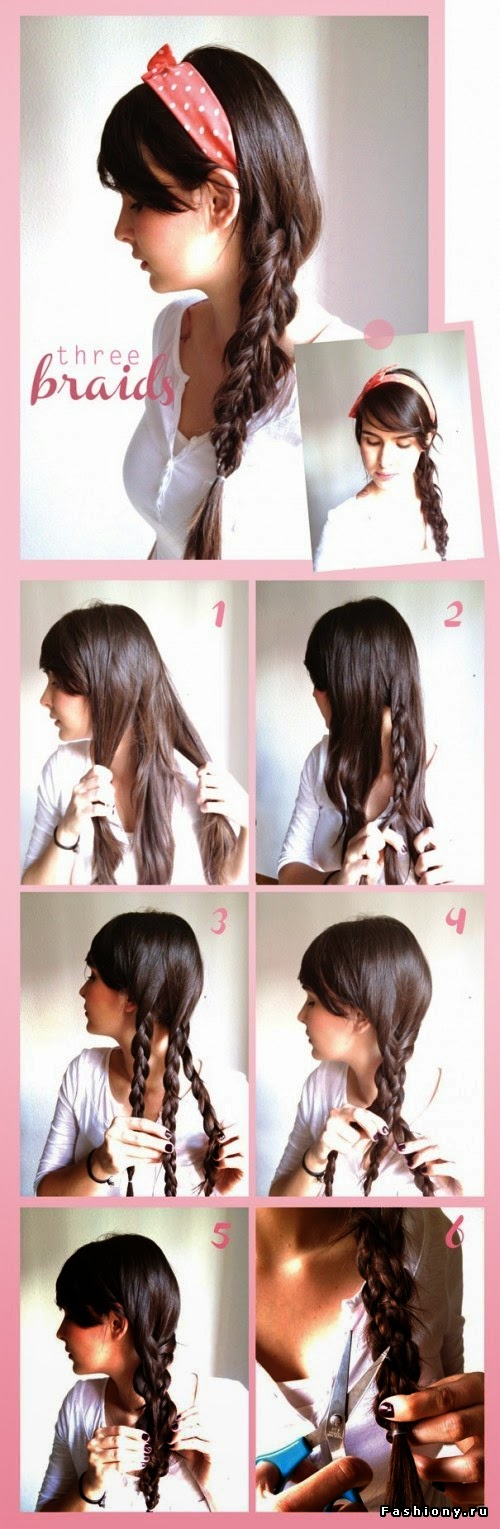 three
braids

1

2

3

4

5

6

Fashiony.ru