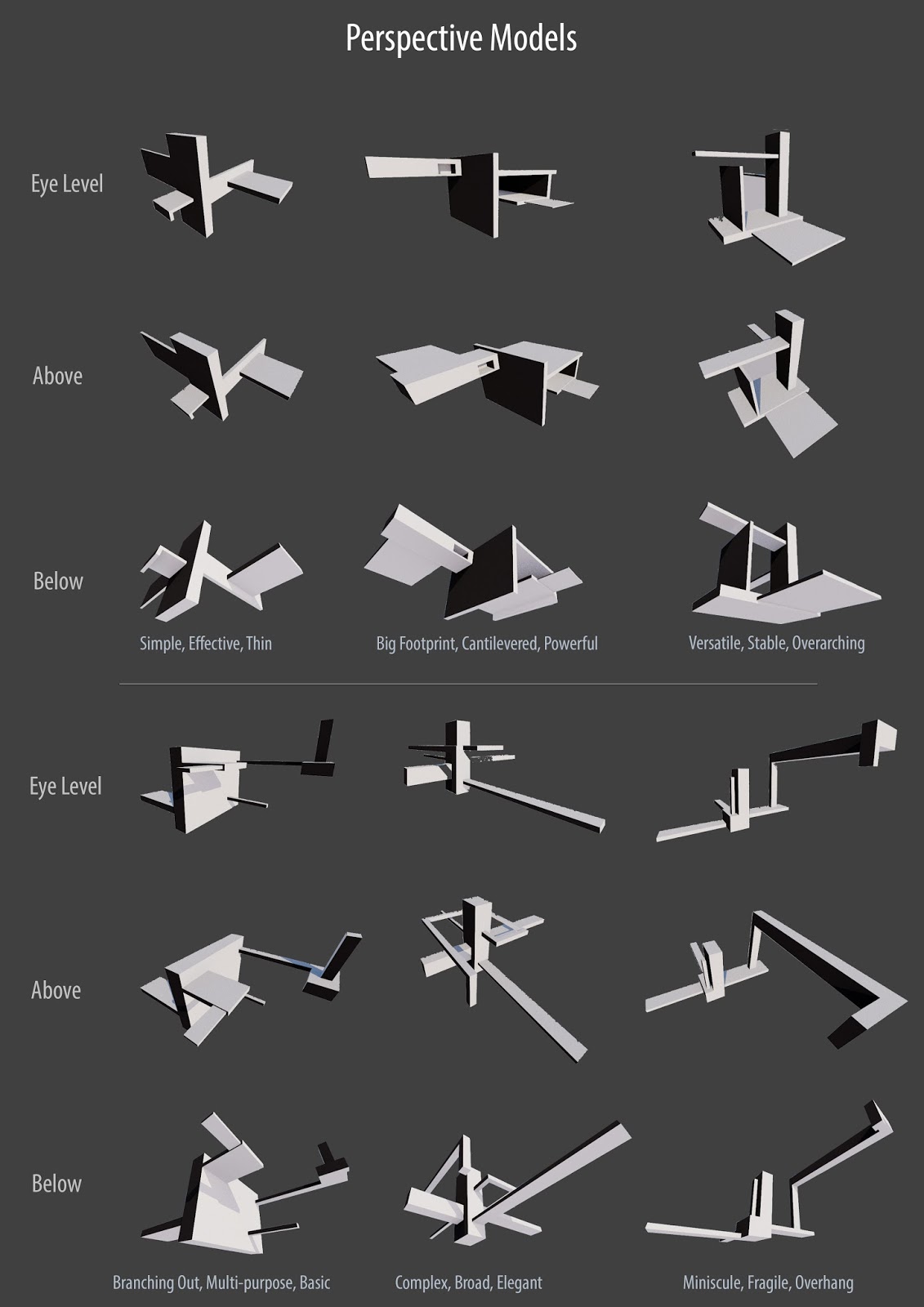 Perspective Models

Eye Level

Above

Below

Simple, Effective, Thin

Big Footprint, Cantilevered, Powerful

Versatile, Stable, Overarching

Eye Level

Above

Below

Branching Out, Multi-purpose, Basic

Complex, Broad, Elegant

Miniscule, Fragile, Overhang