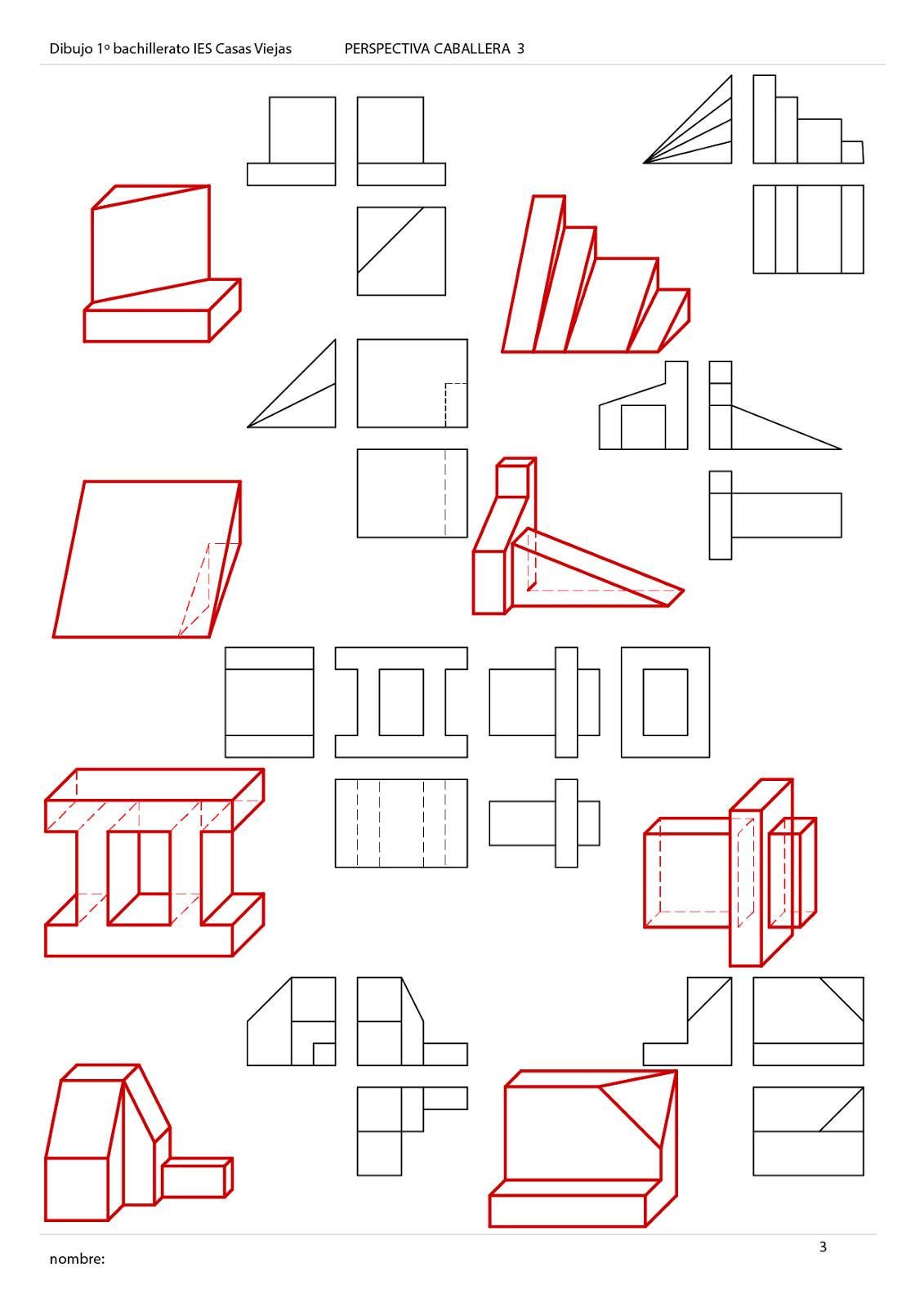 Dibujo 1º bachillerato IES Casas Viejas PERSPECTIVA CABALLERA 3

3

nombre: