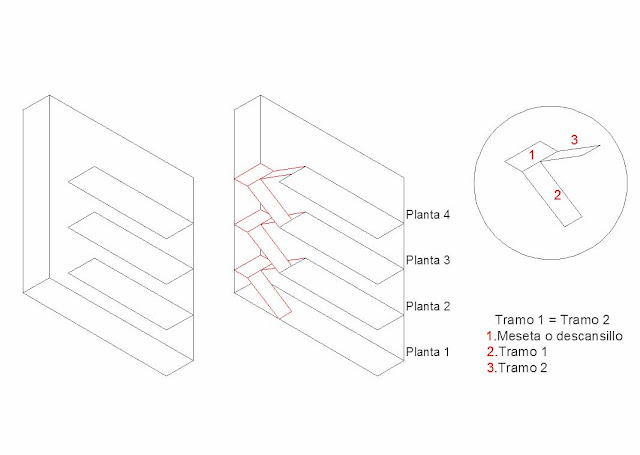 Planta 4
Planta 3
Planta 2
Planta 1

3
1
2

Tramo 1 = Tramo 2
1.Meseta o descansillo
2.Tramo 1
3.Tramo 2