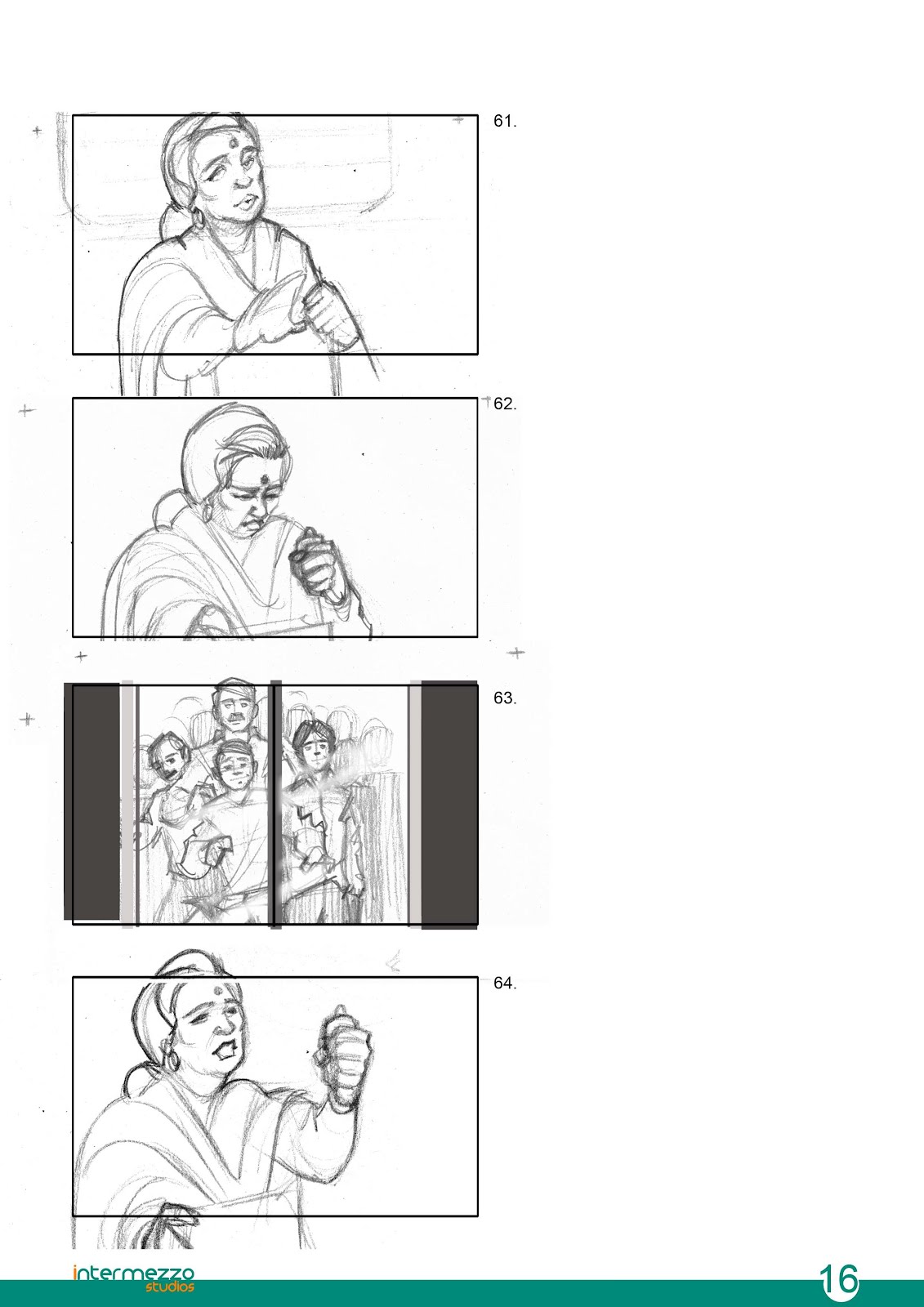 61.

62.

63.

64.

intermezzo studios

16