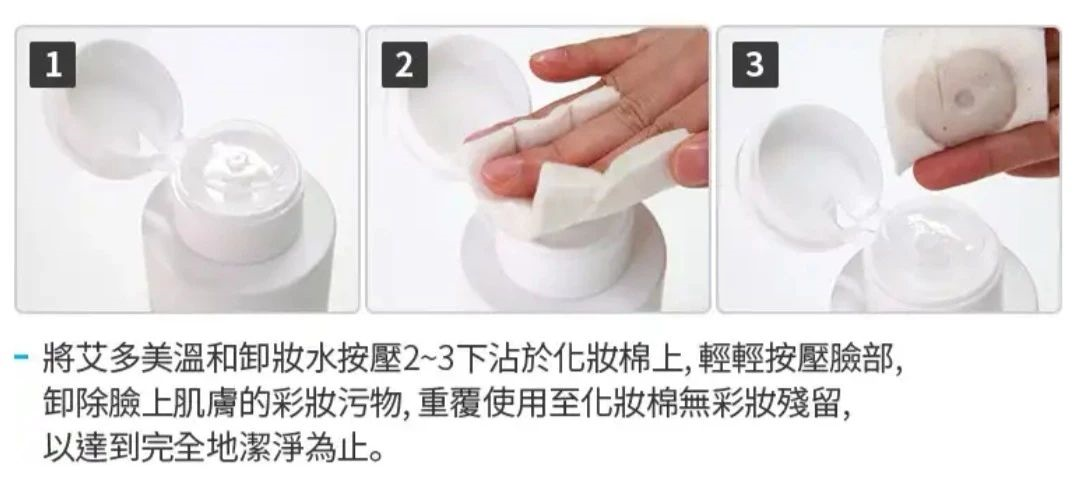 1

2

3

- 將艾多美溫和卸妝水按壓2~3下沾於化妝棉上, 輕輕按壓臉部, 卸除臉上肌膚的彩妝污物, 重覆使用至化妝棉無彩妝殘留, 以達到完全地潔淨為止。