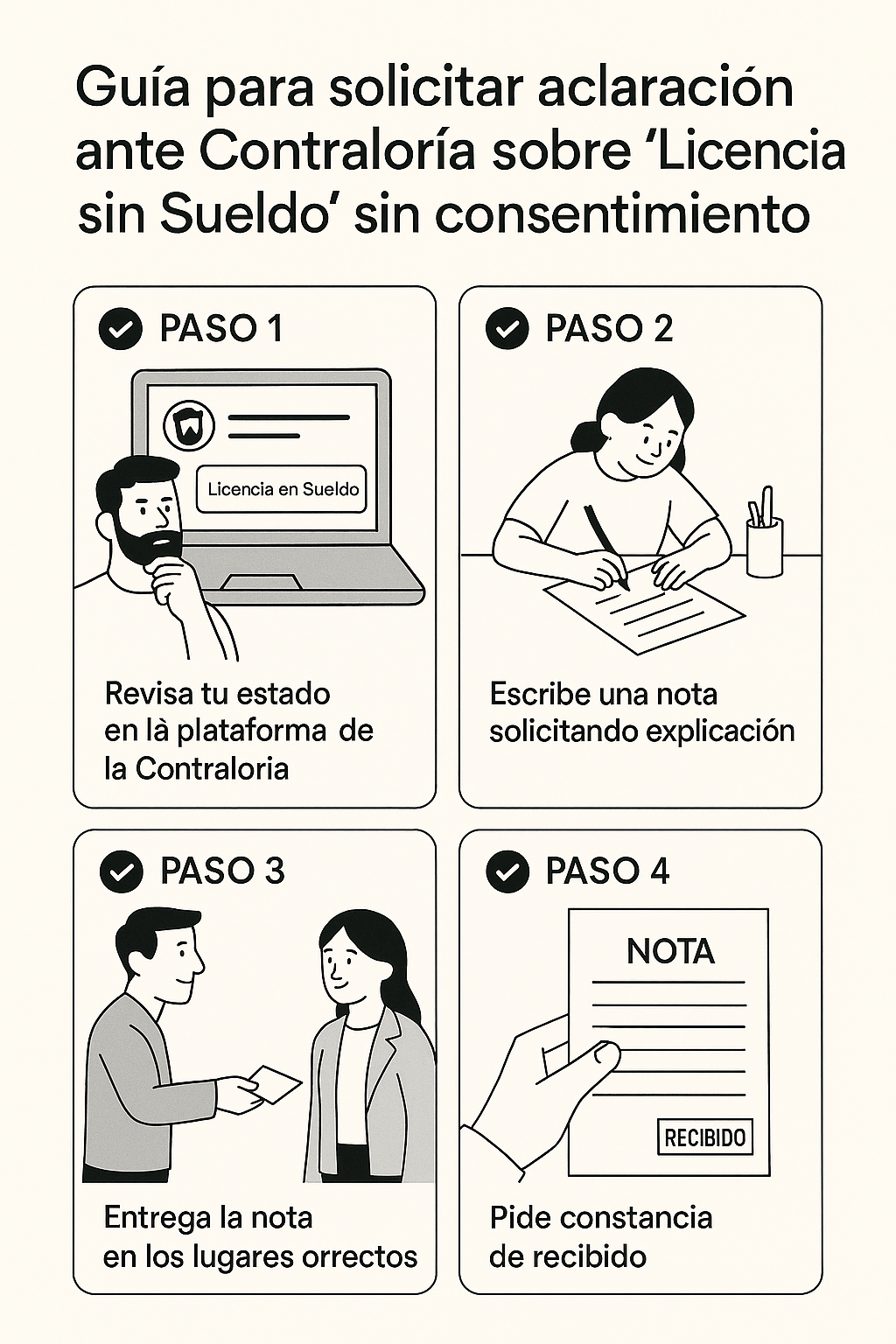 Guía para solicitar aclaración ante Contraloría sobre 'Licencia sin Sueldo' sin consentimiento

PASO 1

Licencia en Sueldo

Revisa tu estado en là plataforma de la Contraloria

PASO 2

Escribe una nota solicitando explicación

PASO 3

Entrega la nota en los lugares orrectos

PASO 4

NOTA

RECIBIDO

Pide constancia de recibido