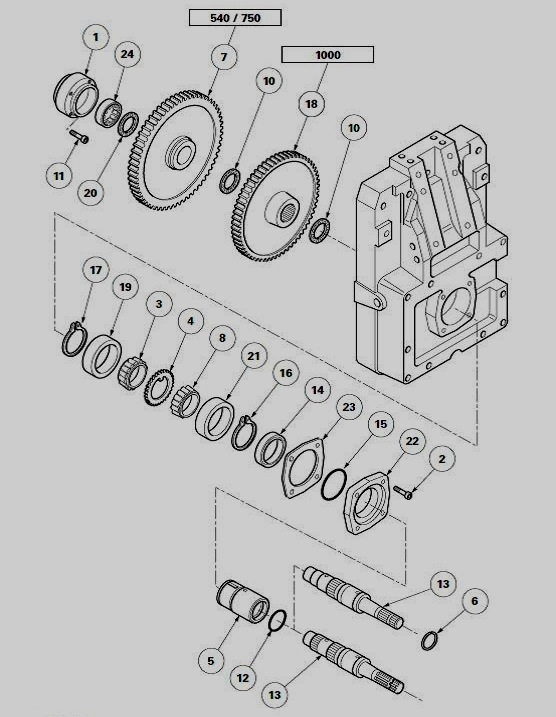 540 / 750
1000
1
24
7
10
18
10
11
20
17
19
3
4
8
21
16
14
23
15
22
2
13
6
5
12
13