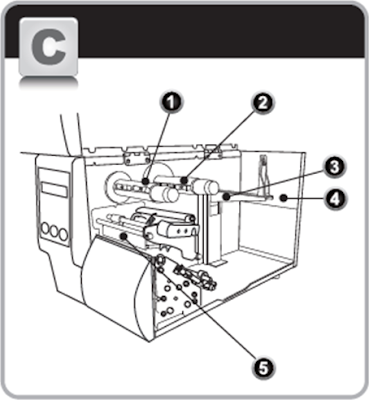 C

1

2

3

4

5