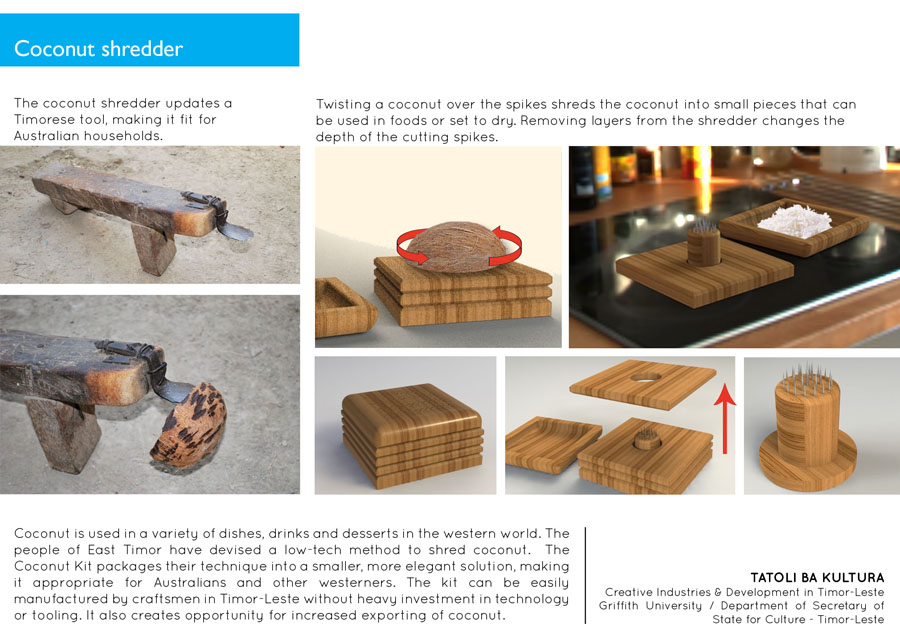 Coconut shredder

The coconut shredder updates a Timorese tool, making it fit for Australian households.

Twisting a coconut over the spikes shreds the coconut into small pieces that can be used in foods or set to dry. Removing layers from the shredder changes the depth of the cutting spikes.

Coconut is used in a variety of dishes, drinks and desserts in the western world. The people of East Timor have devised a low-tech method to shred coconut. The Coconut Kit packages their technique into a smaller, more elegant solution, making it appropriate for Australians and other westerners. The kit can be easily manufactured by craftsmen in Timor-Leste without heavy investment in technology or tooling. It also creates opportunity for increased exporting of coconut.

TATOLI BA KULTURA
Creative Industries & Development in Timor-Leste
Griffith University / Department of Secretary of State for Culture - Timor-Leste