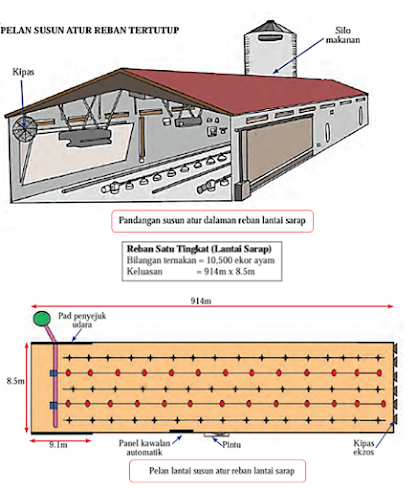 PELAN SUSUN ATUR REBAN TERTUTUP

Silo makanan

Kipas

Pandangan susun atur dalaman reban lantai sarap

Reban Satu Tingkat (Lantai Sarap)
Bilangan ternakan = 10,500 ekor ayam
Keluasan = 914m x 8.5m

914m

Pad penyejuk udara

8.5m

9.1m

Panel kawalan automatik

Pintu

Kipas ekzos

Pelan lantai susun atur reban lantai sarap