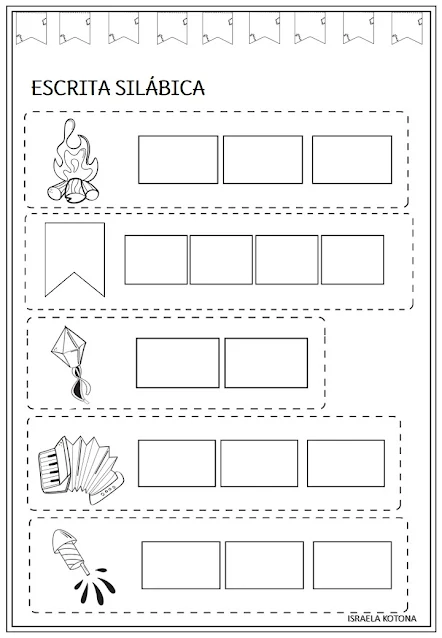 ESCRITA SILÁBICA

ISRAELA KOTONA