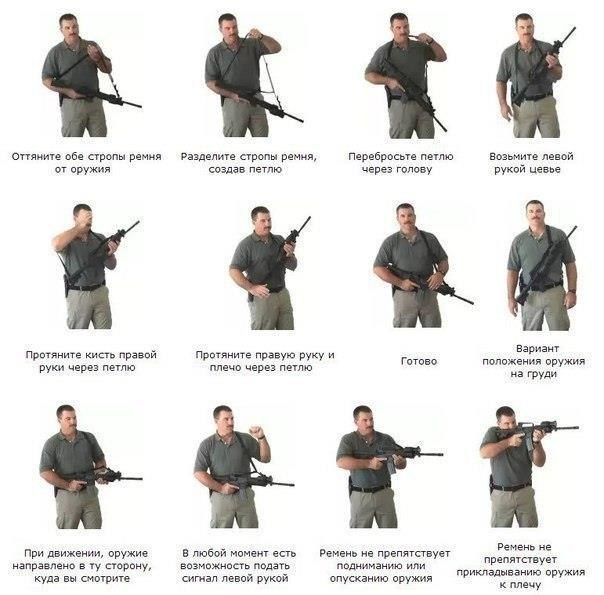 Оттяните обе стропы ремня от оружия

Разделите стропы ремня, создав петлю

Перебросьте петлю через голову

Возьмите левой рукой цевье

Протяните кисть правой руки через петлю

Протяните правую руку и плечо через петлю

Готово

Вариант положения оружия на груди

При движении, оружие направлено в ту сторону, куда вы смотрите

В любой момент есть возможность подать сигнал левой рукой

Ремень не препятствует подниманию или опусканию оружия

Ремень не препятствует прикладыванию оружия к плечу