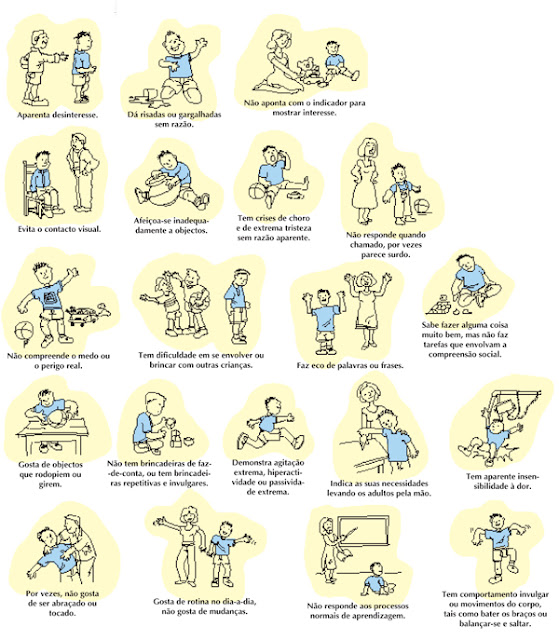 Aparenta desinteresse.

Dá risadas ou gargalhadas sem razão.

Não aponta com o indicador para mostrar interesse.

Evita o contacto visual.

Afeiçoa-se inadequadamente a objectos.

Tem crises de choro e de extrema tristeza sem razão aparente.

Não responde quando chamado, por vezes parece surdo.

Não compreende o medo ou o perigo real.

Tem dificuldade em se envolver ou brincar com outras crianças.

Faz eco de palavras ou frases.

Sabe fazer alguma coisa muito bem, mas não faz tarefas que envolvam a compreensão social.

Gosta de objectos que rodopiem ou girem.

Não tem brincadeiras de faz-de-conta, ou tem brincadeiras repetitivas e invulgares.

Demonstra agitação extrema, hiperactividade ou passividade extrema.

Indica as suas necessidades levando os adultos pela mão.

Tem aparente insensibilidade à dor.

Por vezes, não gosta de ser abraçado ou tocado.

Gosta de rotina no dia-a-dia, não gosta de mudanças.

Não responde aos processos normais de aprendizagem.

Tem comportamento invulgar ou movimentos do corpo, tais como bater os braços ou balançar-se e saltar.