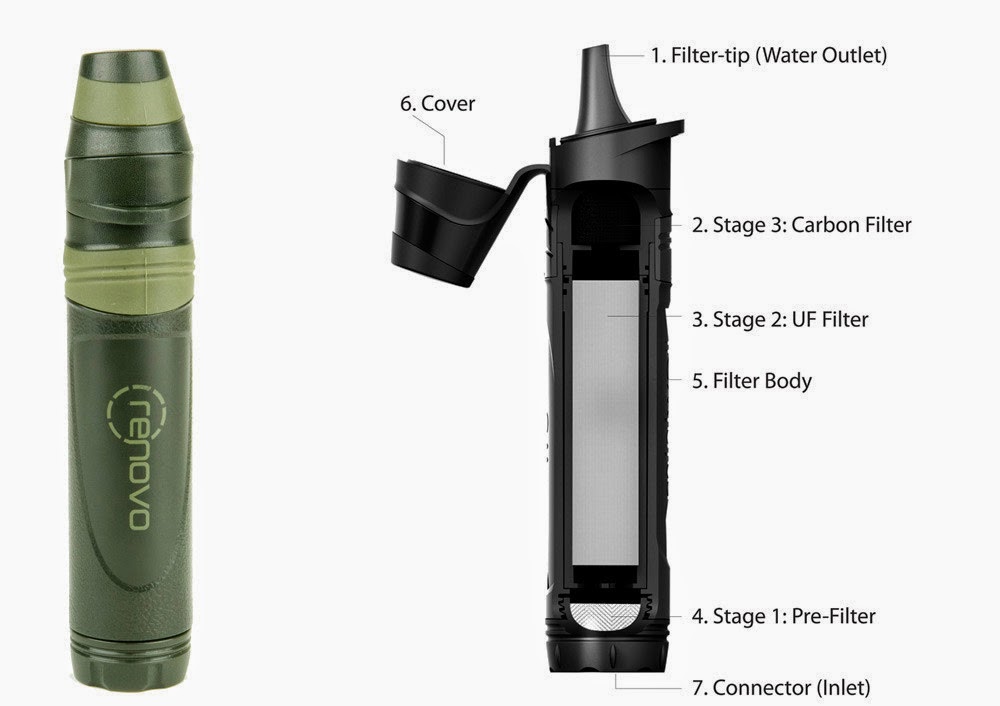 renovo

1. Filter-tip (Water Outlet)

6. Cover

2. Stage 3: Carbon Filter

3. Stage 2: UF Filter

5. Filter Body

4. Stage 1: Pre-Filter

7. Connector (Inlet)