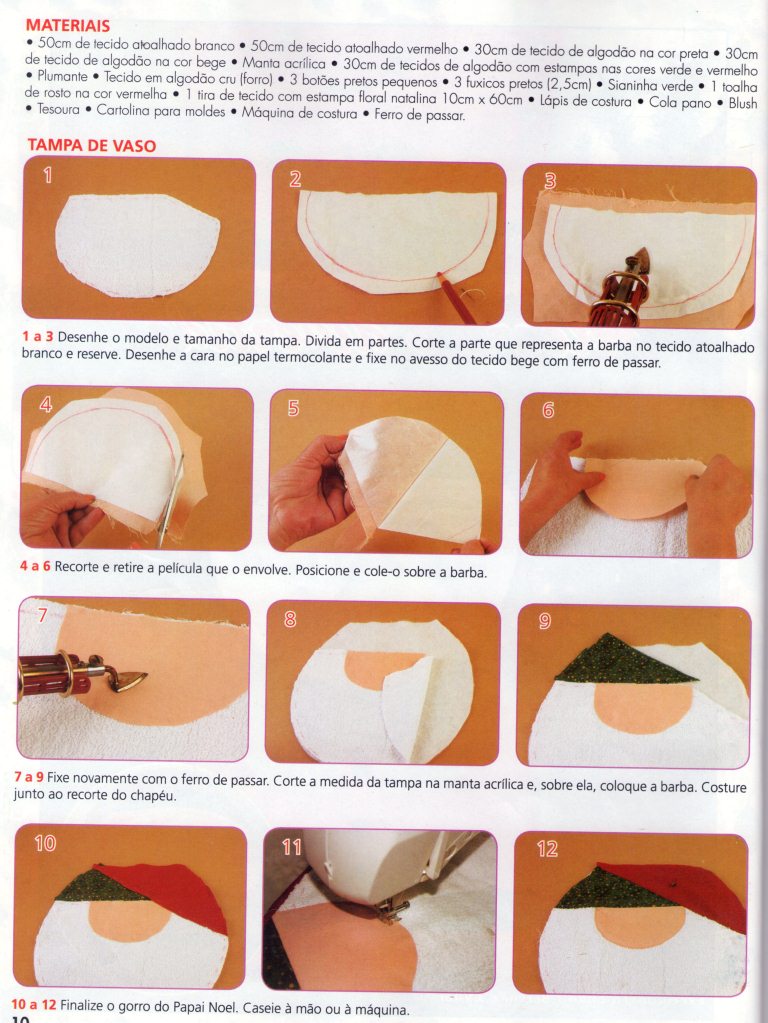 MATERIAIS
• 50cm de tecido atoalhado branco • 50cm de tecido atoalhado vermelho • 30cm de tecido de algodão na cor preta • 30cm de tecido de algodão na cor bege • Manta acrílica • 30cm de tecidos de algodão com estampas nas cores verde e vermelho • Plumante • Tecido em algodão cru (forro) • 3 botões pretos pequenos • 3 fuxicos pretos (2,5cm) • Sianinha verde • 1 toalha de rosto na cor vermelha • 1 tira de tecido com estampa floral natalina 10cm x 60cm • Lápis de costura • Cola pano • Blush • Tesoura • Cartolina para moldes • Máquina de costura • Ferro de passar.

TAMPA DE VASO

1

2

3

1 a 3 Desenhe o modelo e tamanho da tampa. Divida em partes. Corte a parte que representa a barba no tecido atoalhado branco e reserve. Desenhe a cara no papel termocolante e fixe no avesso do tecido bege com ferro de passar.

4

5

6

4 a 6 Recorte e retire a película que o envolve. Posicione e cole-o sobre a barba.

7

8

9

7 a 9 Fixe novamente com o ferro de passar. Corte a medida da tampa na manta acrílica e, sobre ela, coloque a barba. Costure junto ao recorte do chapéu.

10

11

12

10 a 12 Finalize o gorro do Papai Noel. Caseie à mão ou à máquina.

10