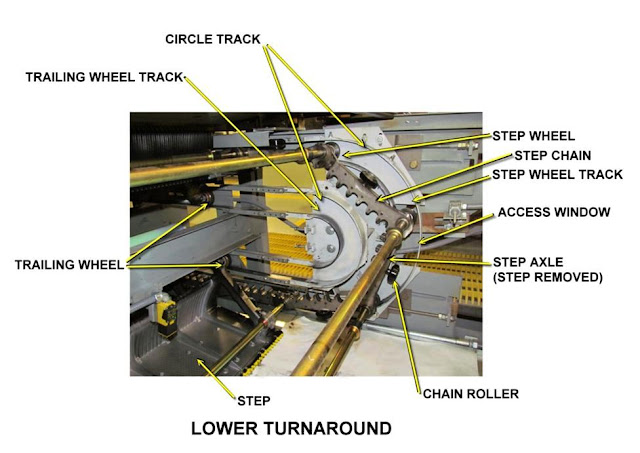 CIRCLE TRACK

TRAILING WHEEL TRACK

STEP WHEEL

STEP CHAIN

STEP WHEEL TRACK

ACCESS WINDOW

TRAILING WHEEL

STEP AXLE
(STEP REMOVED)

STEP

CHAIN ROLLER

LOWER TURNAROUND