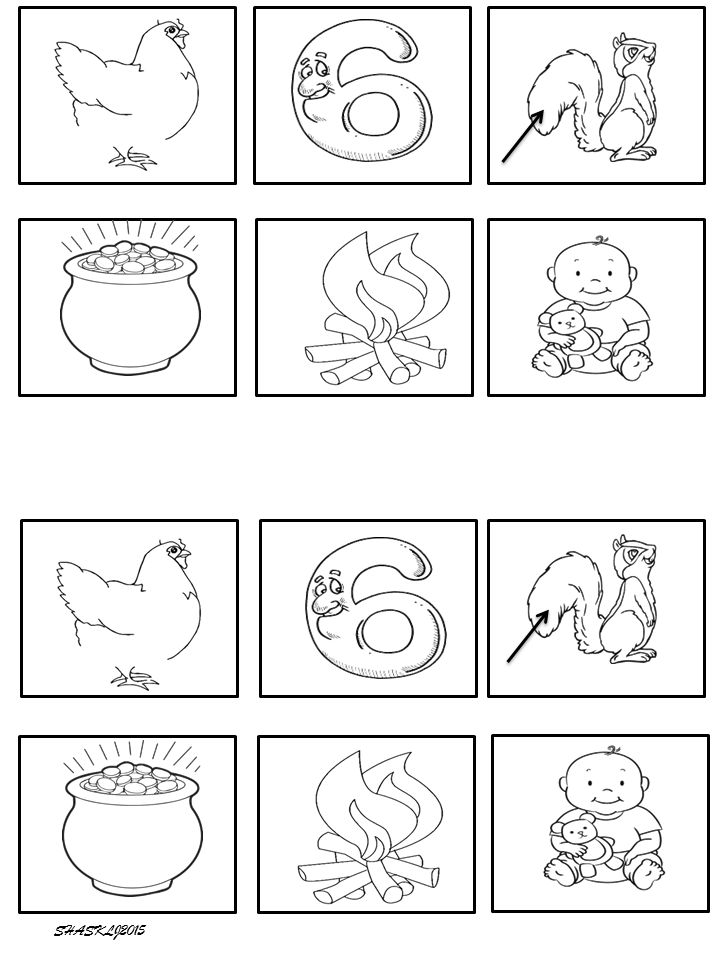 6

6

SHASKLJ2013