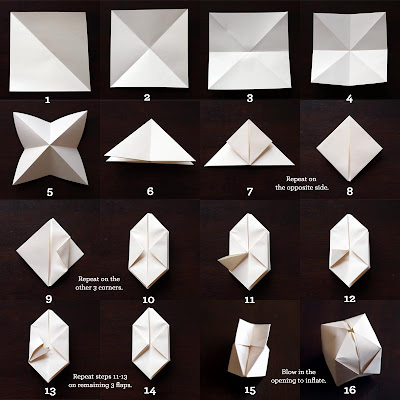 1

2

3

4

5

6

7

Repeat on the opposite side.

8

9

Repeat on the other 3 corners.

10

11

12

13

Repeat steps 11-13 on remaining 3 flaps.

14

15

Blow in the opening to inflate.

16