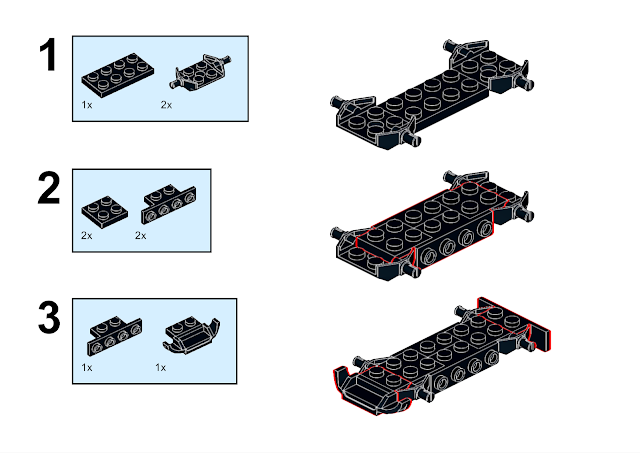 1

1x 2x

2

2x 2x

3

1x 1x