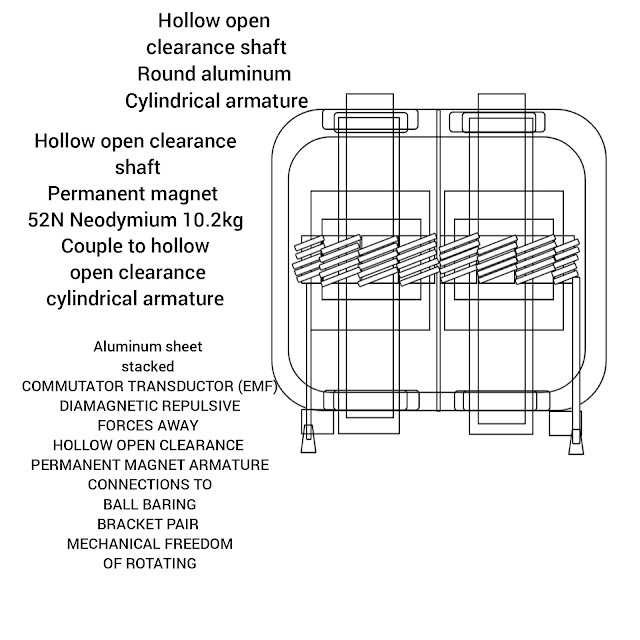 Hollow open clearance shaft Round aluminum Cylindrical armature

Hollow open clearance shaft Permanent magnet 52N Neodymium 10.2kg Couple to hollow open clearance cylindrical armature

Aluminum sheet stacked COMMUTATOR TRANSDUCTOR (EMF) DIAMAGNETIC REPULSIVE FORCES AWAY HOLLOW OPEN CLEARANCE PERMANENT MAGNET ARMATURE CONNECTIONS TO BALL BARING BRACKET PAIR MECHANICAL FREEDOM OF ROTATING