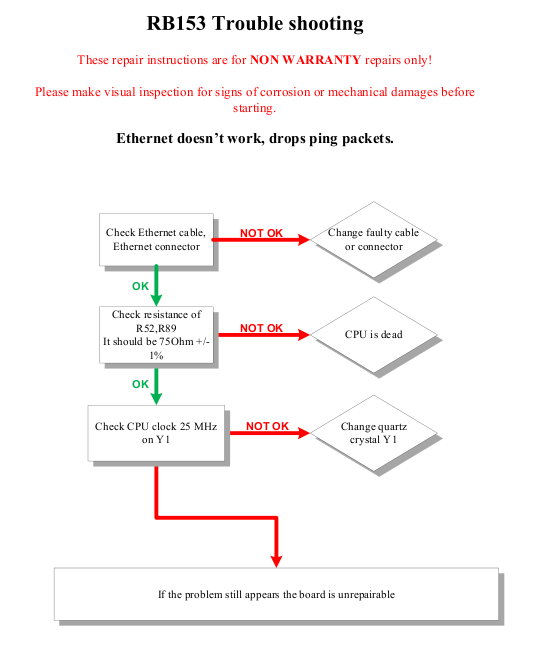 RB153 Trouble shooting

These repair instructions are for NON WARRANTY repairs only!

Please make visual inspection for signs of corrosion or mechanical damages before starting.

Ethernet doesn't work, drops ping packets.

Check Ethernet cable, Ethernet connector

NOT OK

Change faulty cable or connector

OK

Check resistance of R52,R89 It should be 75Ohm +/- 1%

NOT OK

CPU is dead

OK

Check CPU clock 25 MHz on Y1

NOT OK

Change quartz crystal Y1

If the problem still appears the board is unrepairable