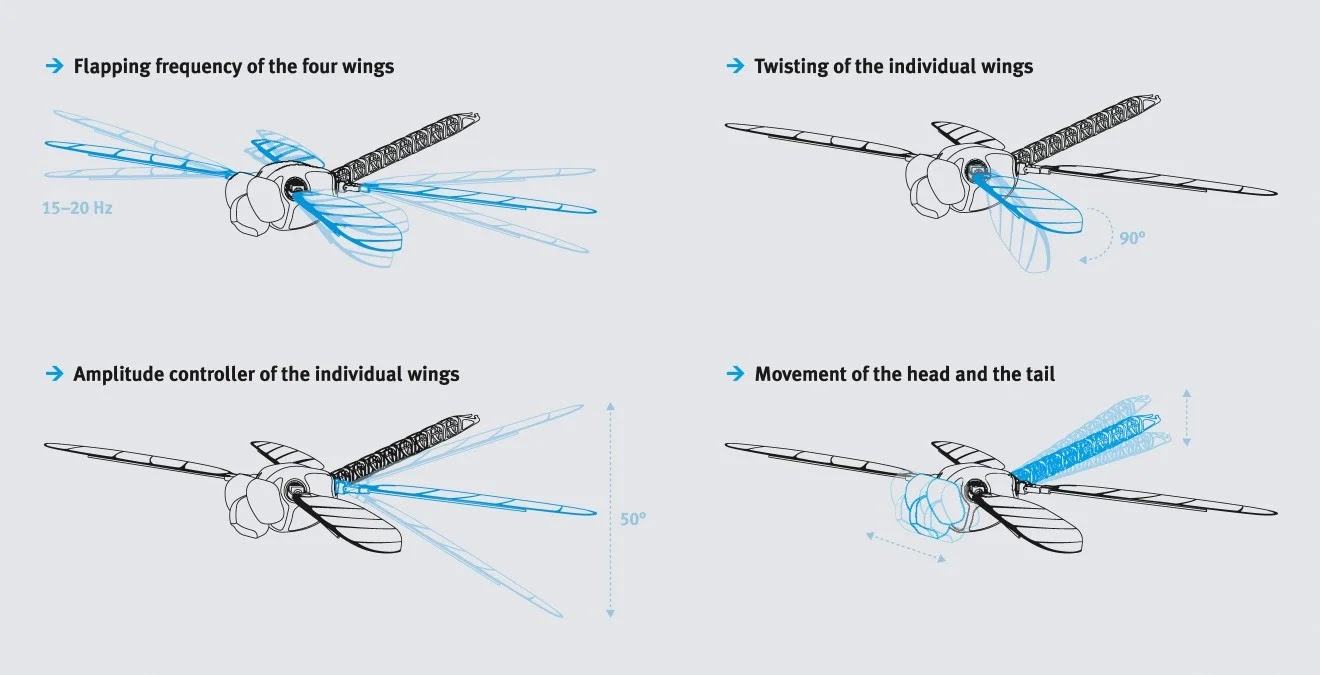 → Flapping frequency of the four wings

15–20 Hz

→ Twisting of the individual wings

90°

→ Amplitude controller of the individual wings

50°

→ Movement of the head and the tail