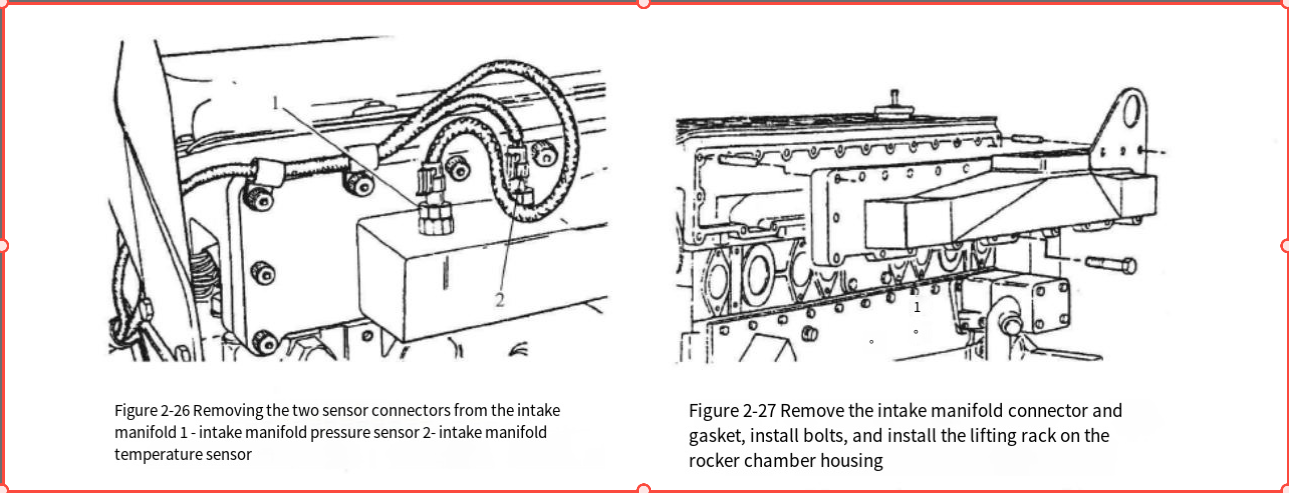 1

2

Figure 2-26 Removing the two sensor connectors from the intake manifold 1 - intake manifold pressure sensor 2- intake manifold temperature sensor

1

Figure 2-27 Remove the intake manifold connector and gasket, install bolts, and install the lifting rack on the rocker chamber housing