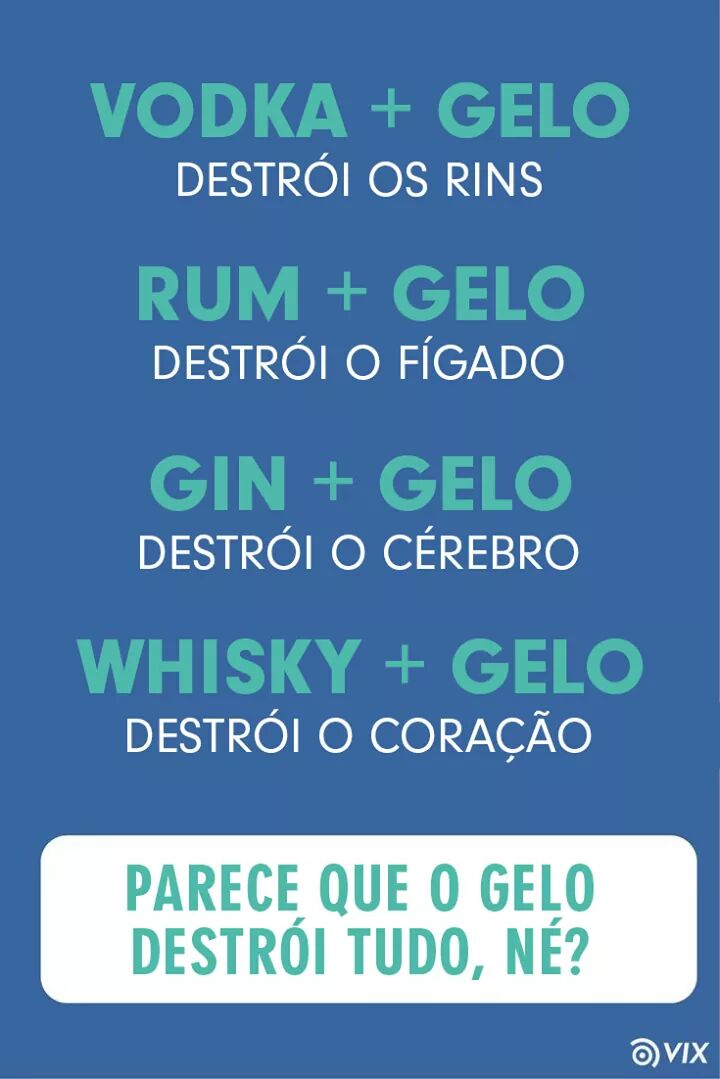 VODKA + GELO
DESTRÓI OS RINS

RUM + GELO
DESTRÓI O FÍGADO

GIN + GELO
DESTRÓI O CÉREBRO

WHISKY + GELO
DESTRÓI O CORAÇÃO

PARECE QUE O GELO DESTRÓI TUDO, NÉ?

VIX