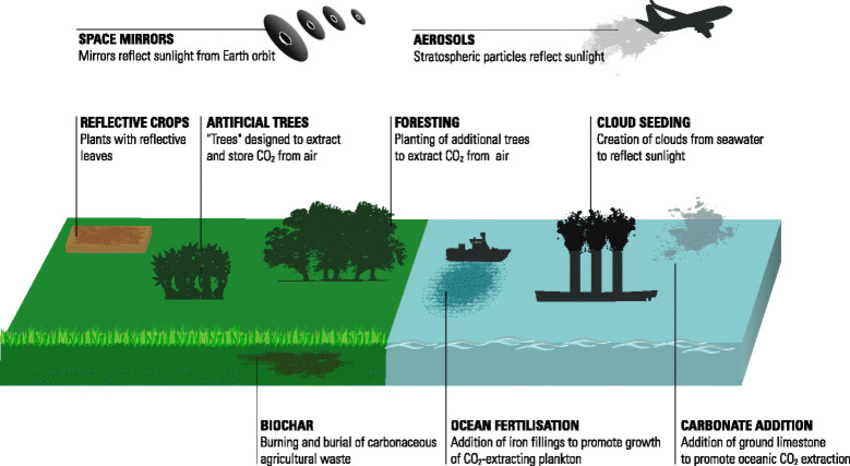 SPACE MIRRORS
Mirrors reflect sunlight from Earth orbit

AEROSOLS
Stratospheric particles reflect sunlight

REFLECTIVE CROPS
Plants with reflective leaves

ARTIFICIAL TREES
"Trees" designed to extract and store $CO_2$ from air

FORESTING
Planting of additional trees to extract $CO_2$ from air

CLOUD SEEDING
Creation of clouds from seawater to reflect sunlight

BIOCHAR
Burning and burial of carbonaceous agricultural waste

OCEAN FERTILISATION
Addition of iron fillings to promote growth of $CO_2$-extracting plankton

CARBONATE ADDITION
Addition of ground limestone to promote oceanic $CO_2$ extraction